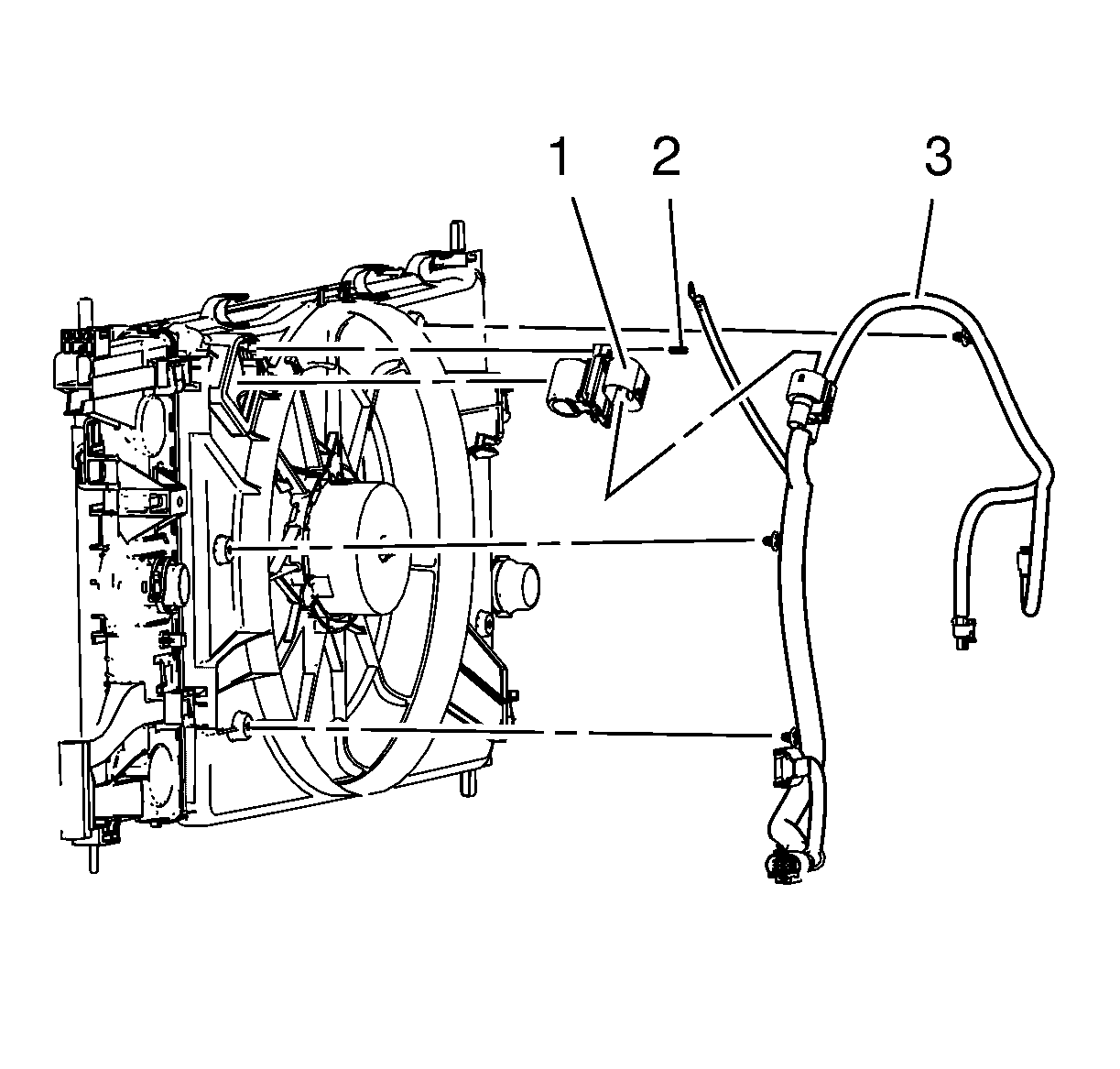 1 2 3