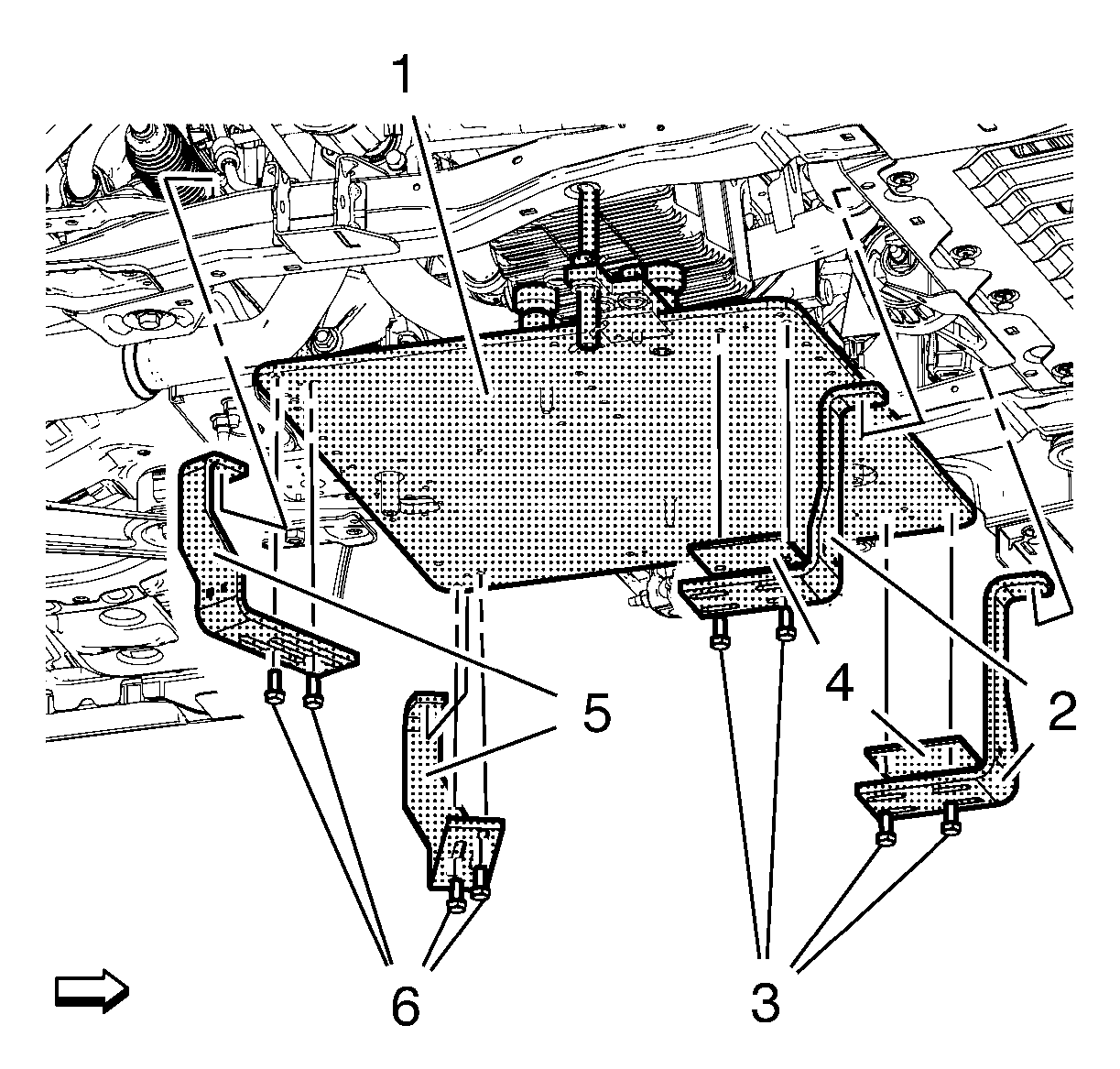 1
5
4
2
6
3