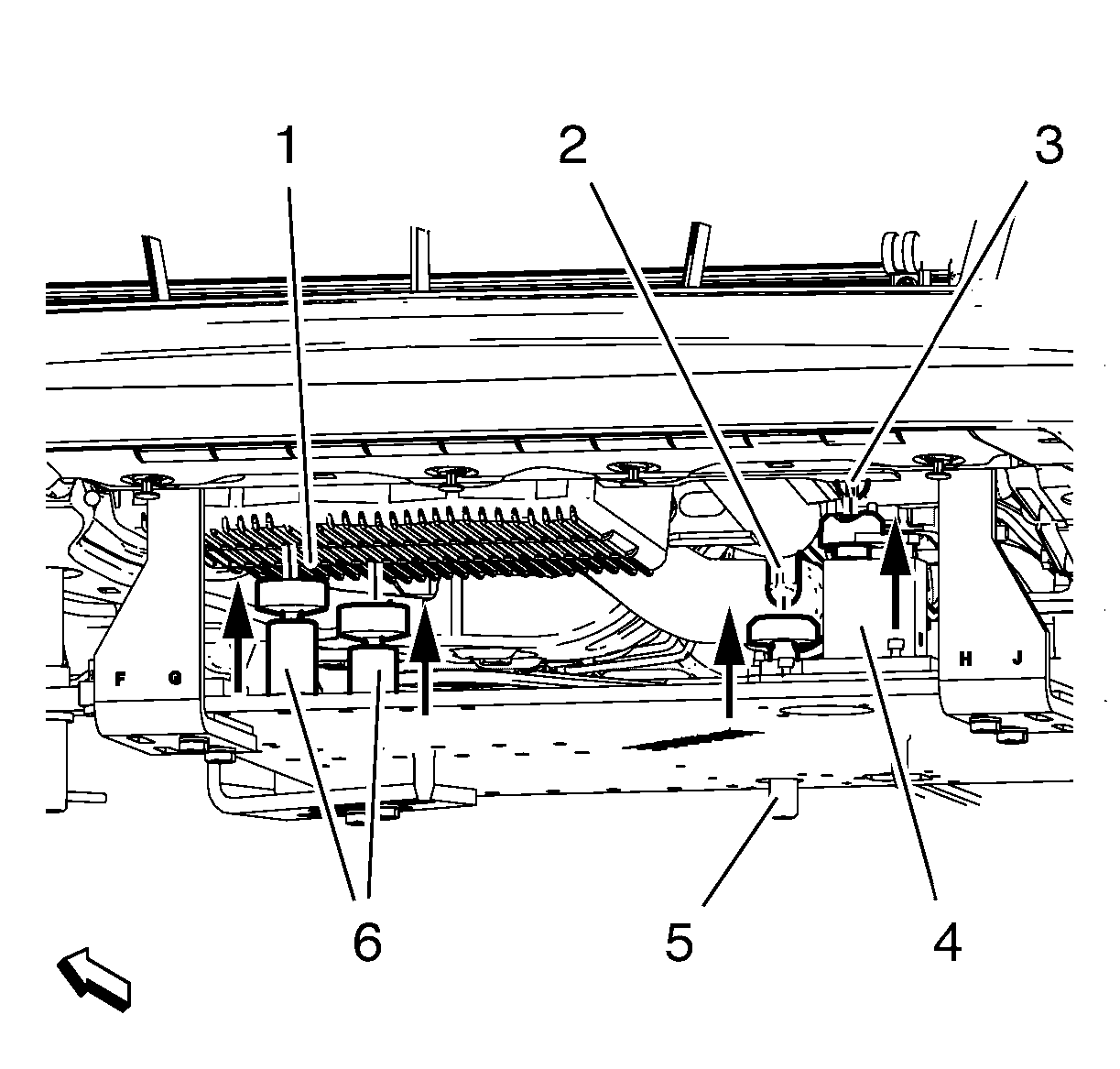 1
2
3
F G
H J
6
5
4