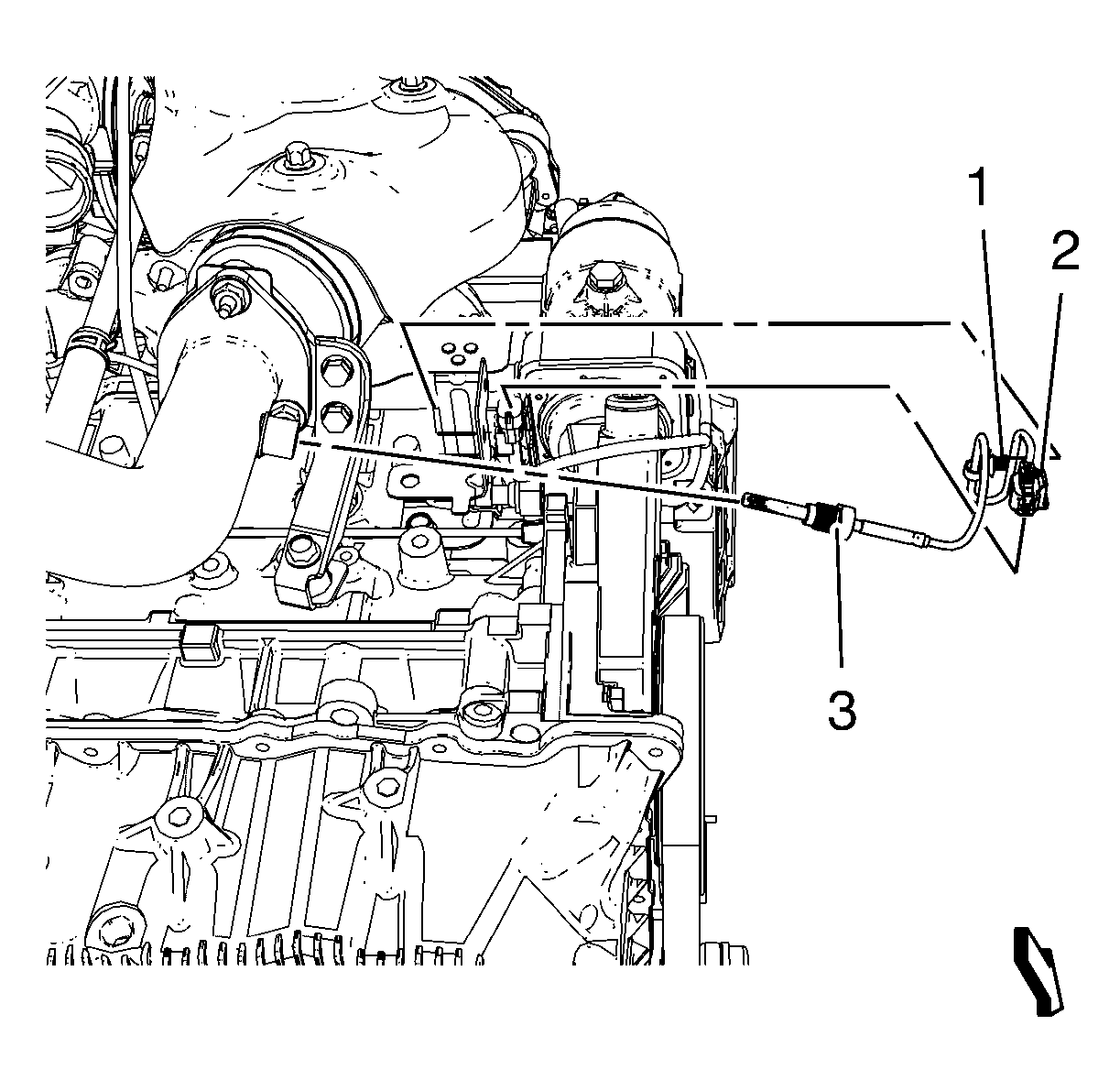 1
2
3