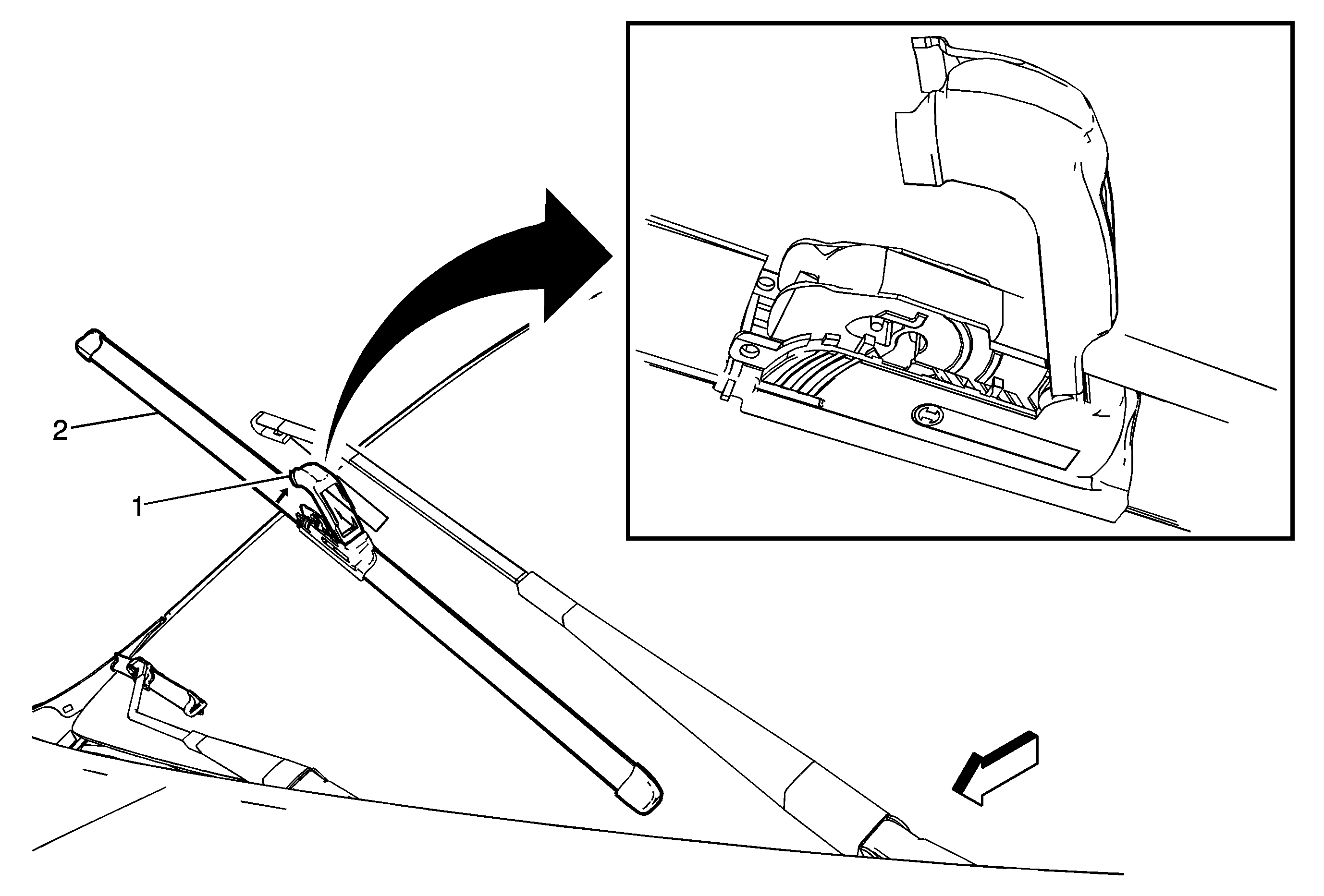 2
1