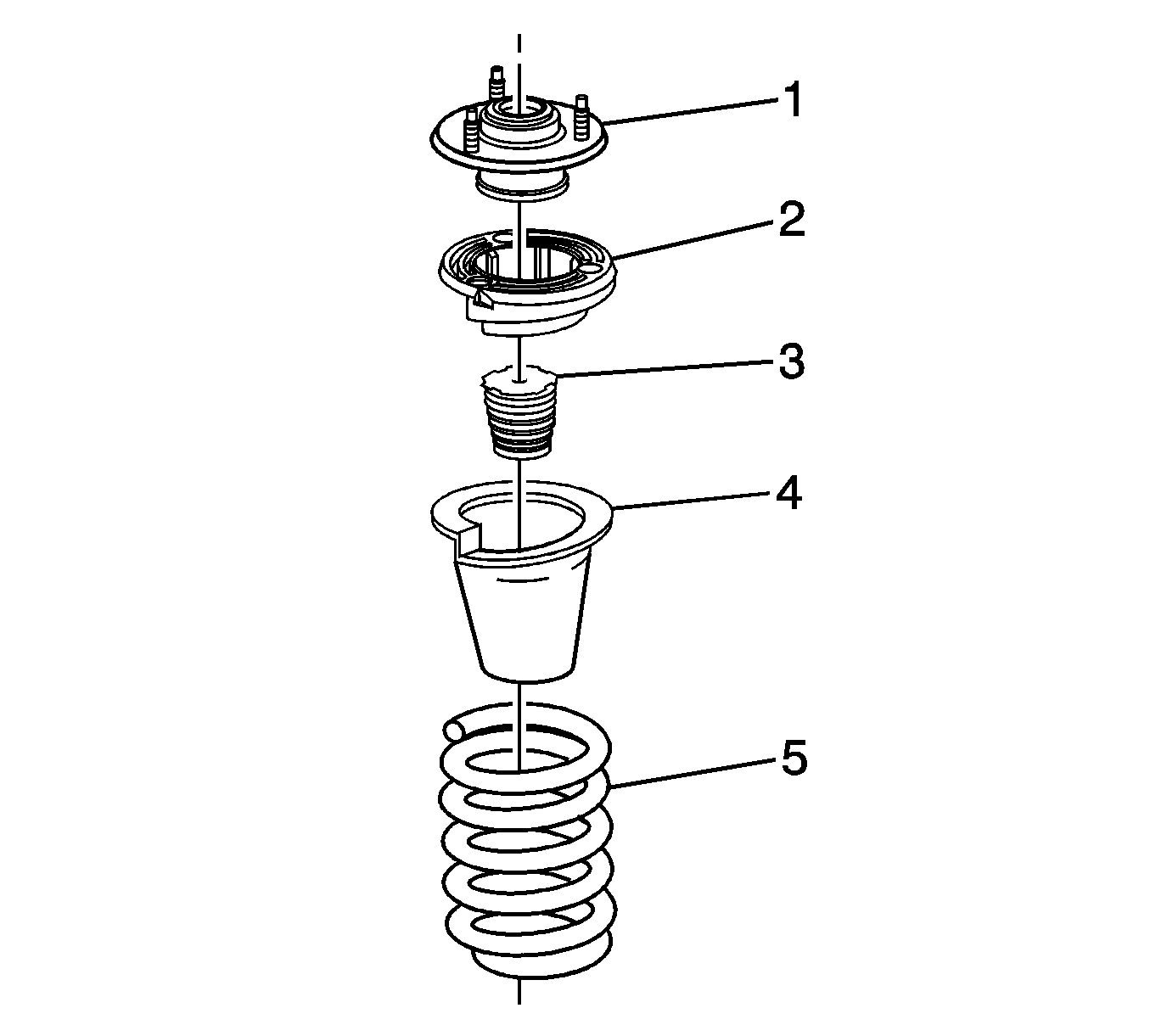 1
2
3
4
5