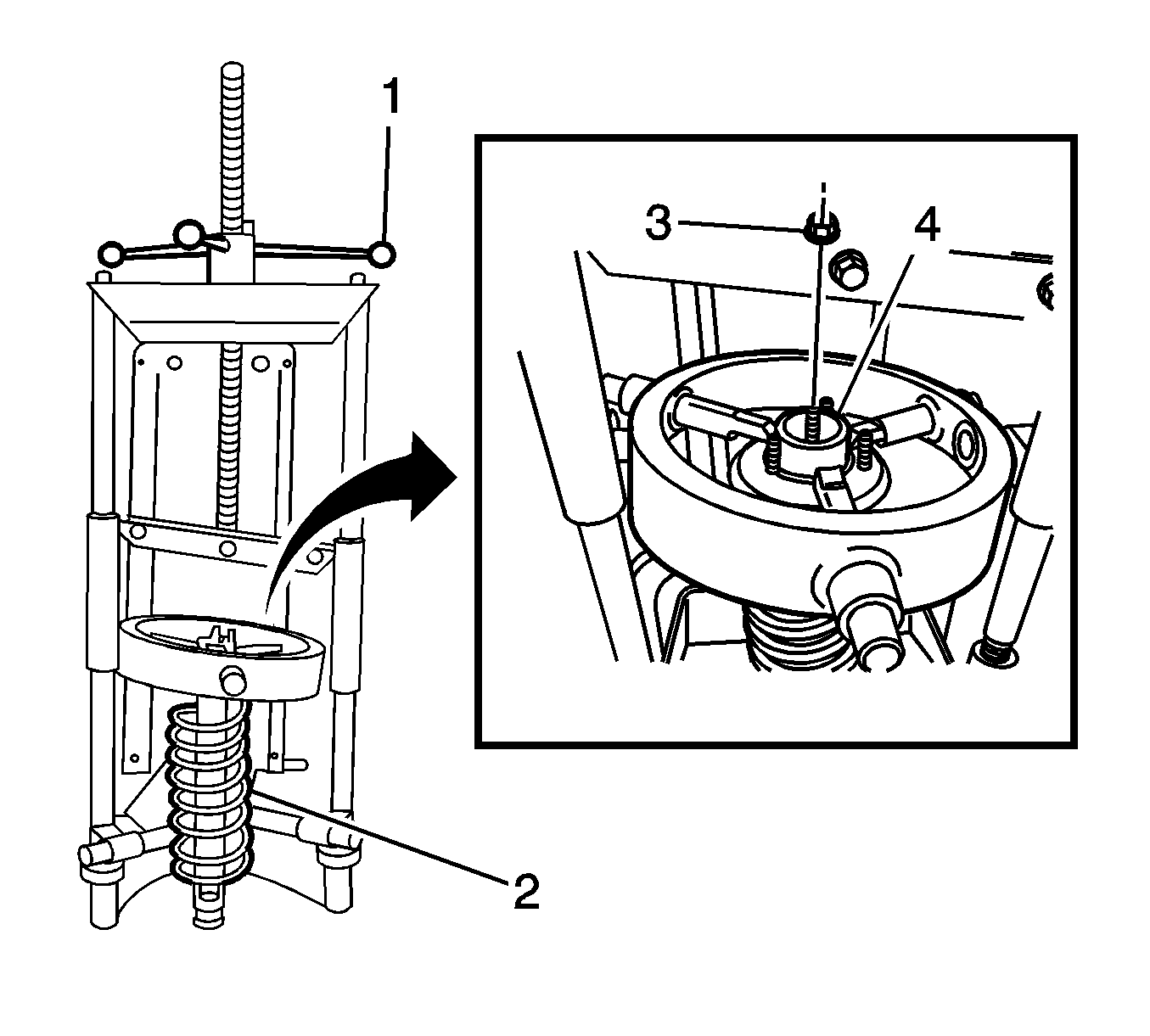 1
3
4
2