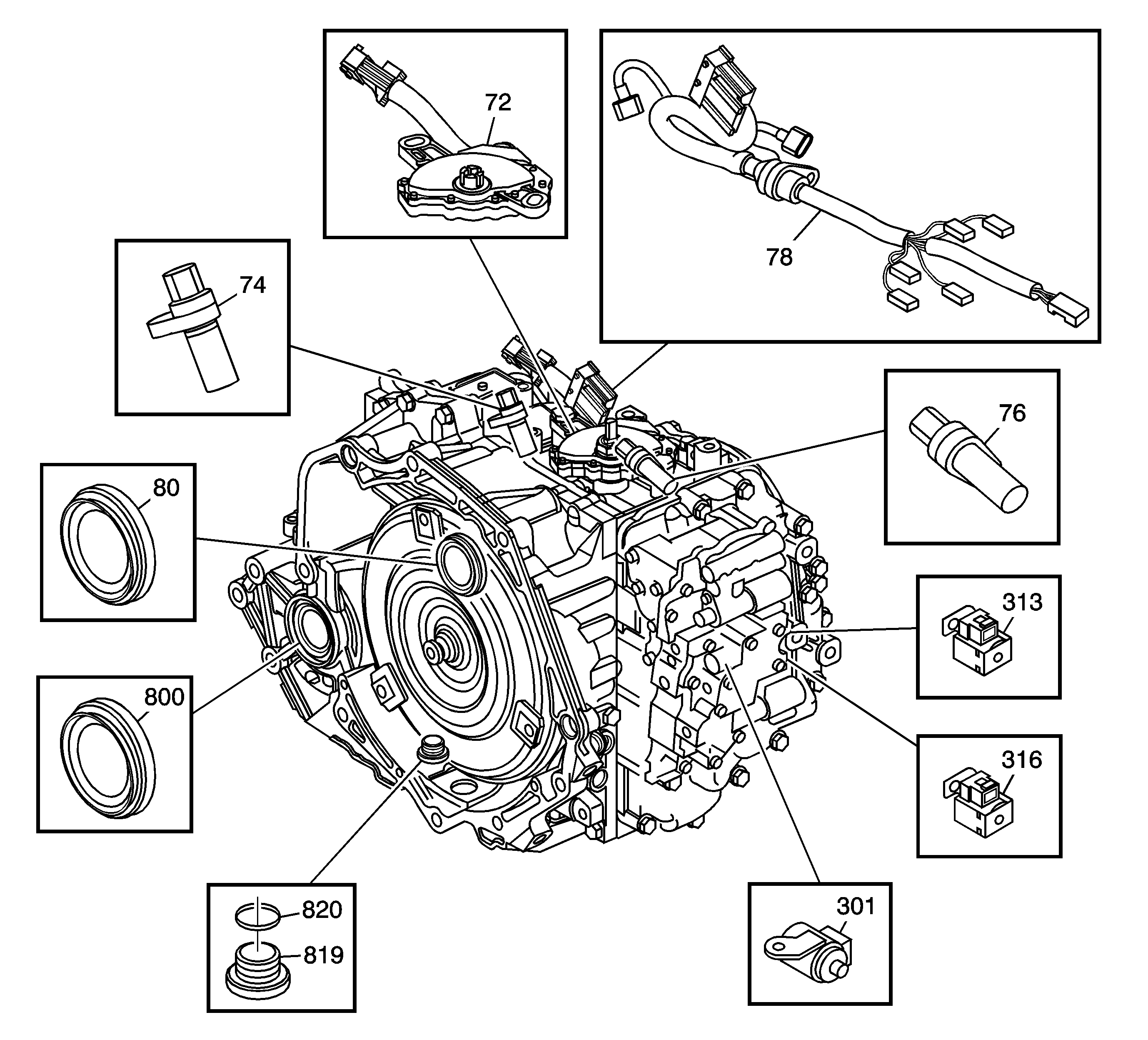 72

78

74

76

80

313

800

316

820

819

301