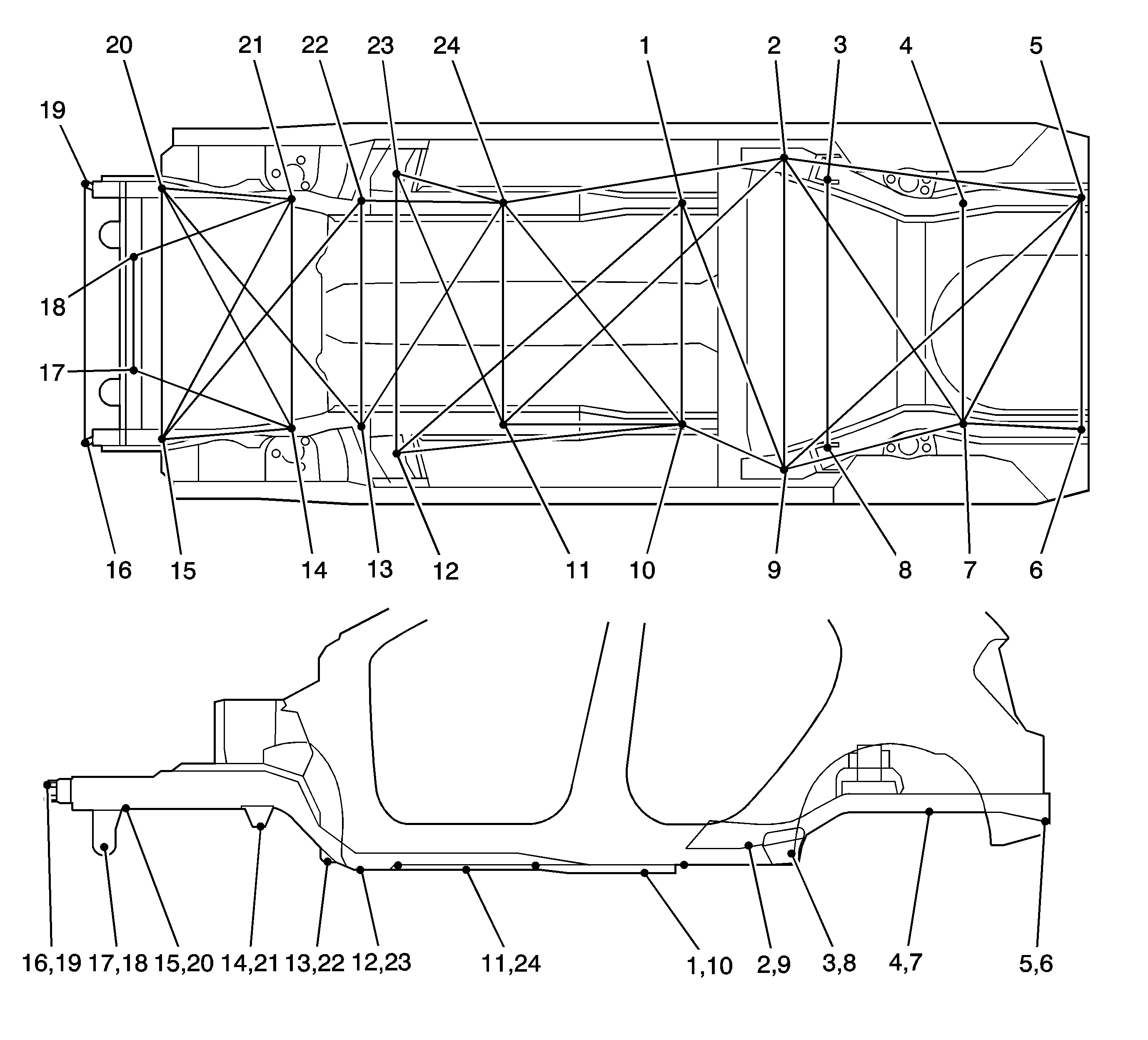 20 21 22 23 24 1 2 3 4 5

19

18

17

16 15 14 13 12 11 10 9 8 7 6

16,19 17,18 15,20 14,21 13,22 12,23 11,24 1,10 2,9 3,8 4,7 5,6