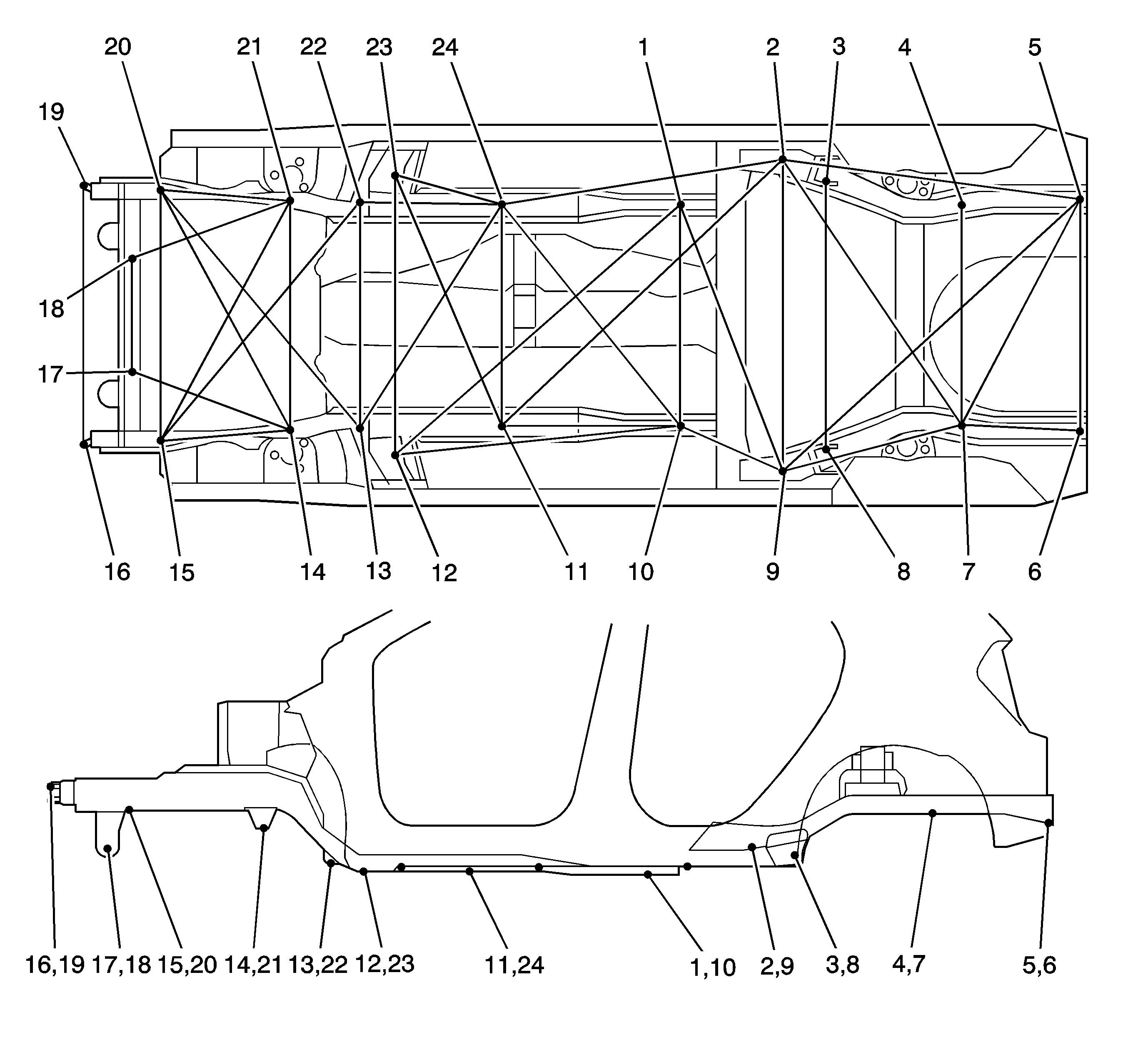 20 21 22 23 24 1 2 3 4 5

19

18

17

16 15 14 13 12 11 10 9 8 7 6

16,19 17,18 15,20 14,21 13,22 12,23 11,24 1,10 2,9 3,8 4,7 5,6