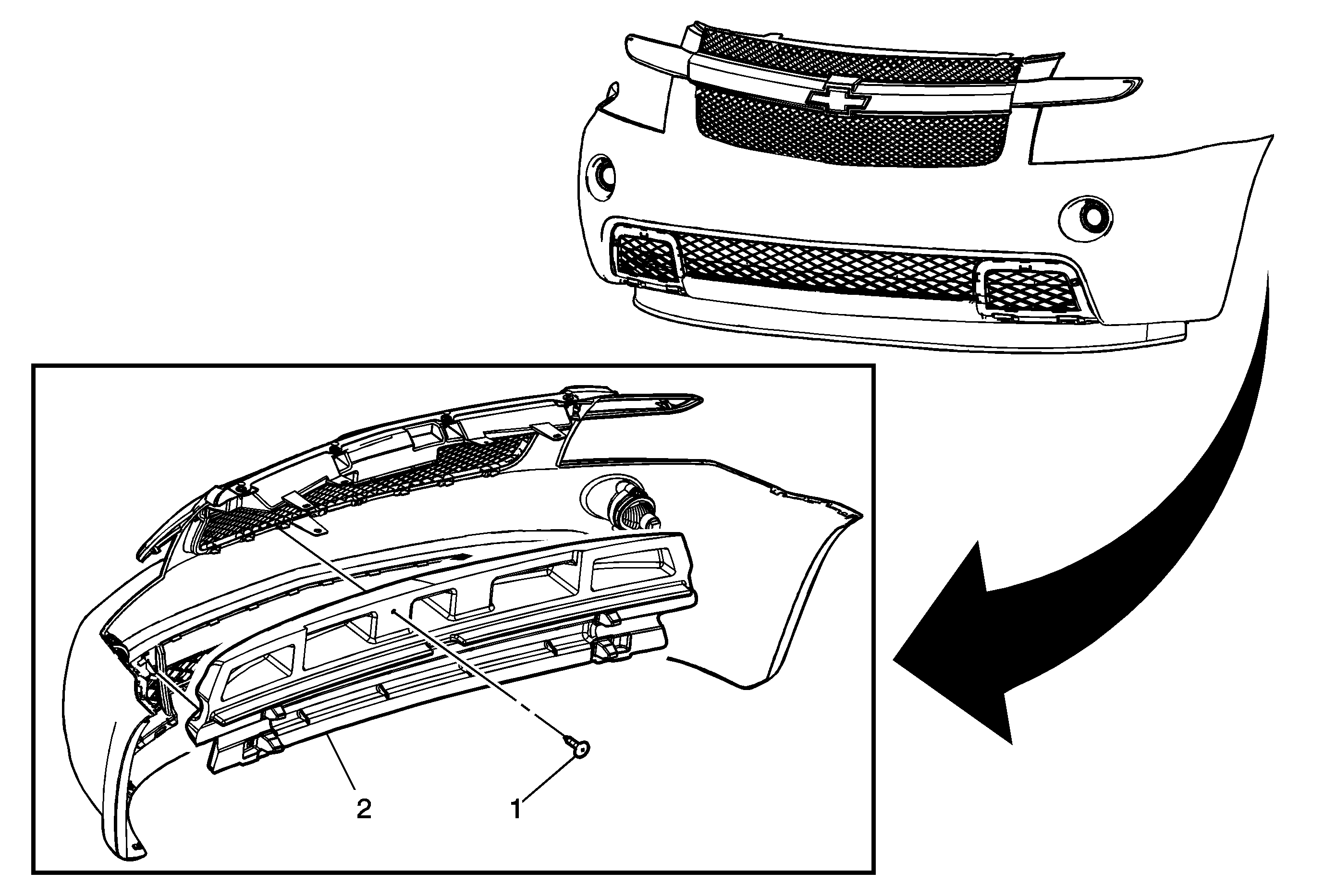 2
1