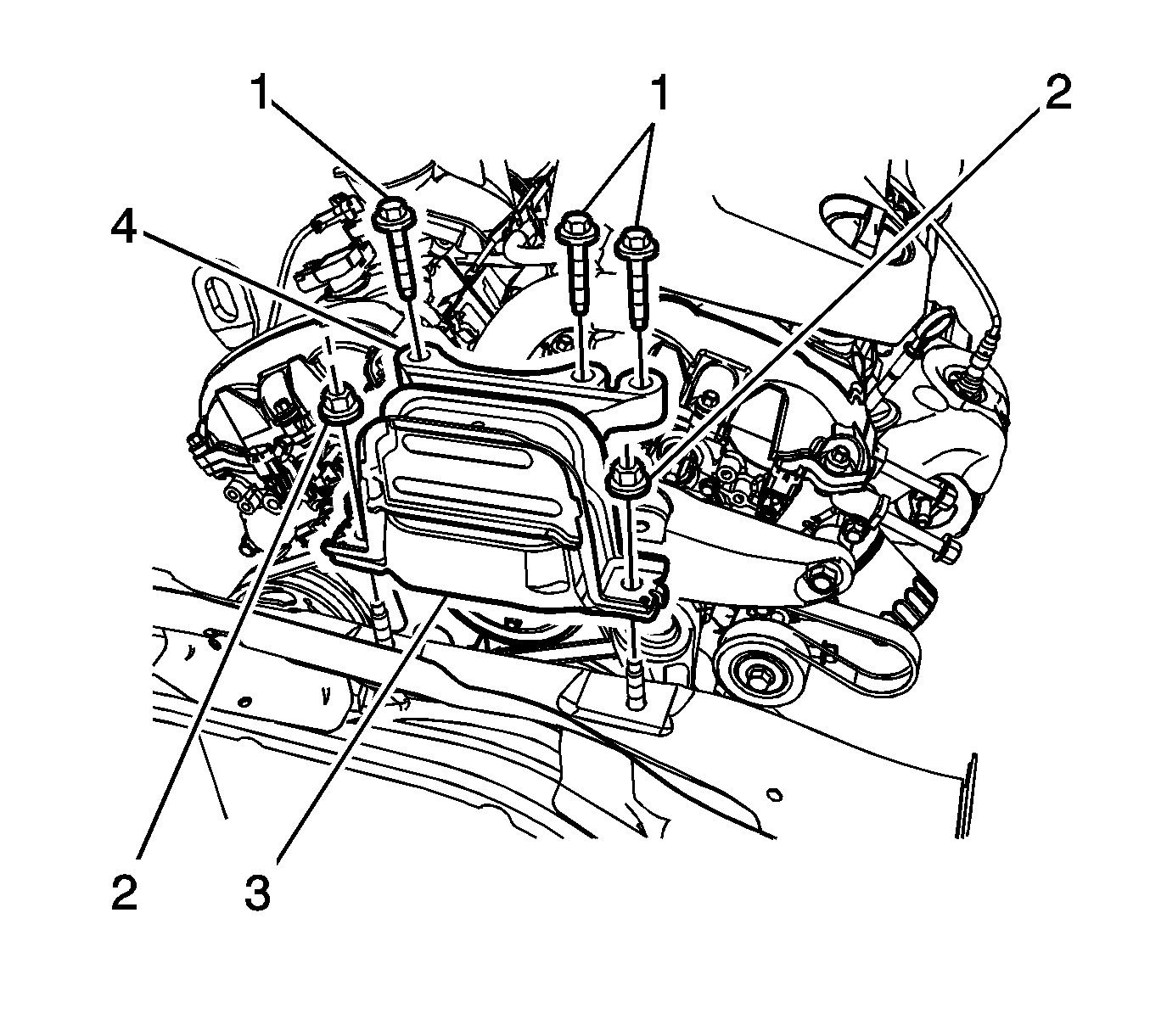 1
1
2
4
2
3