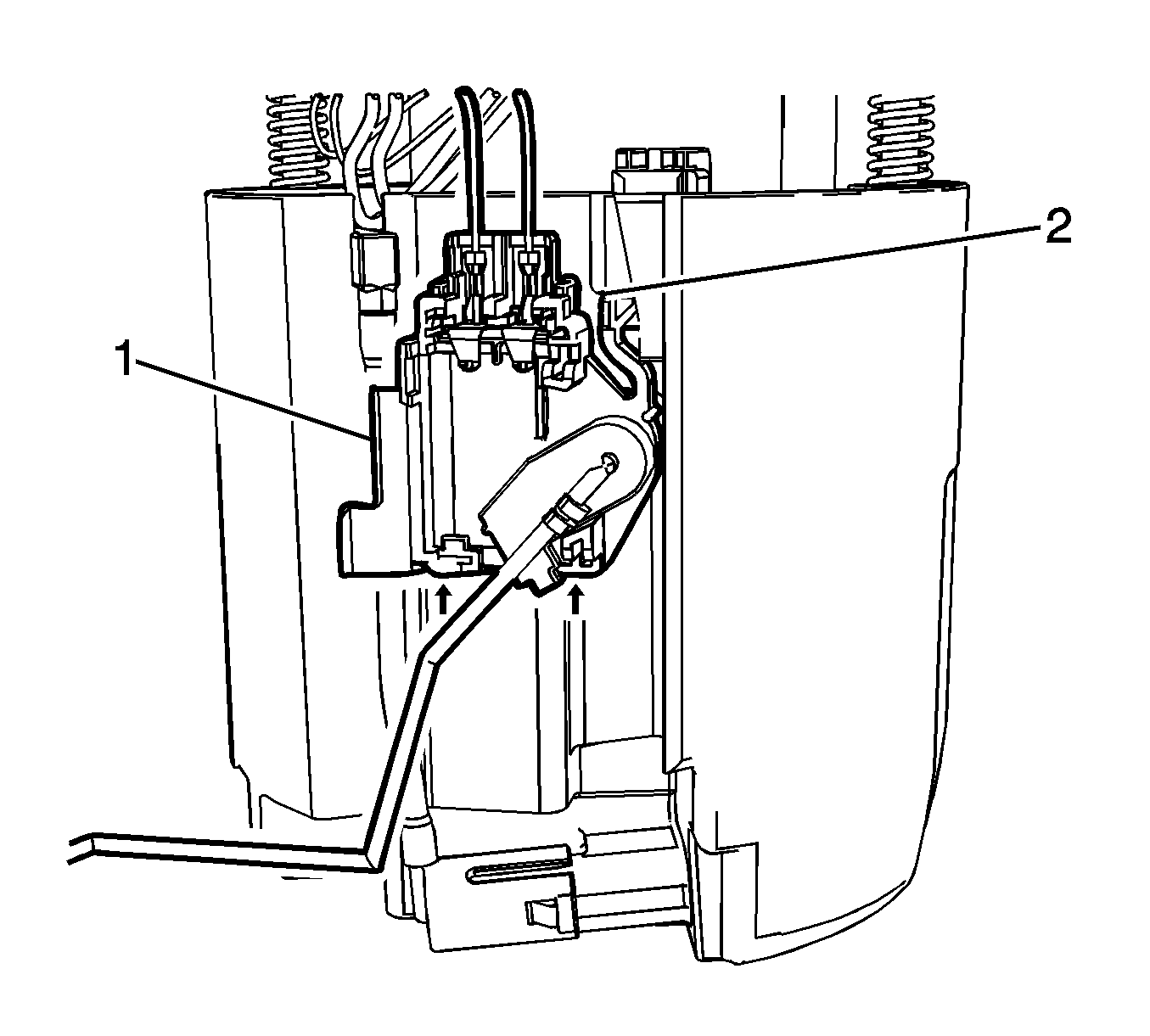 2
1