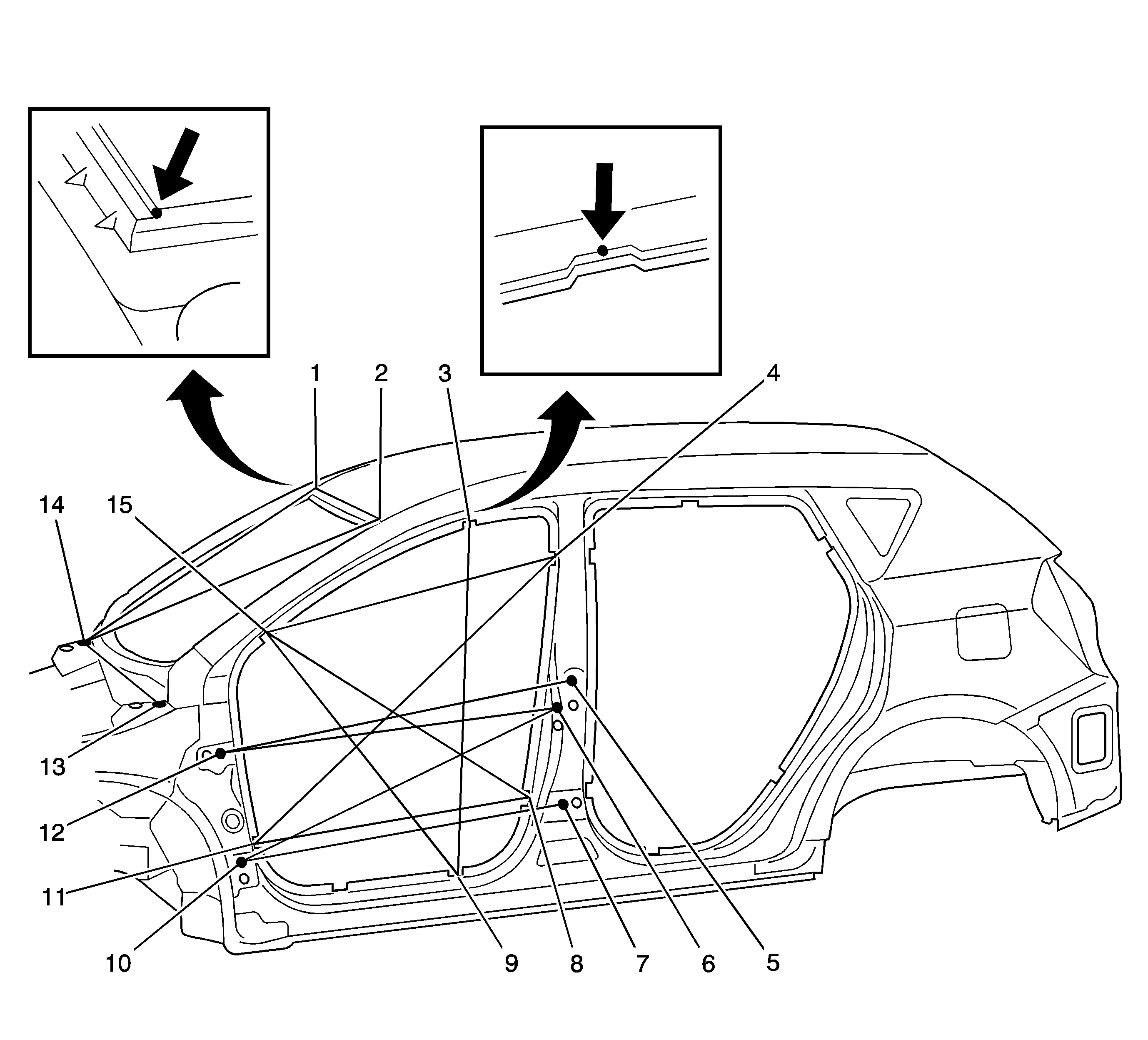 1
2
3
4
14
15
13
12
11
10
9
8
7
6
5