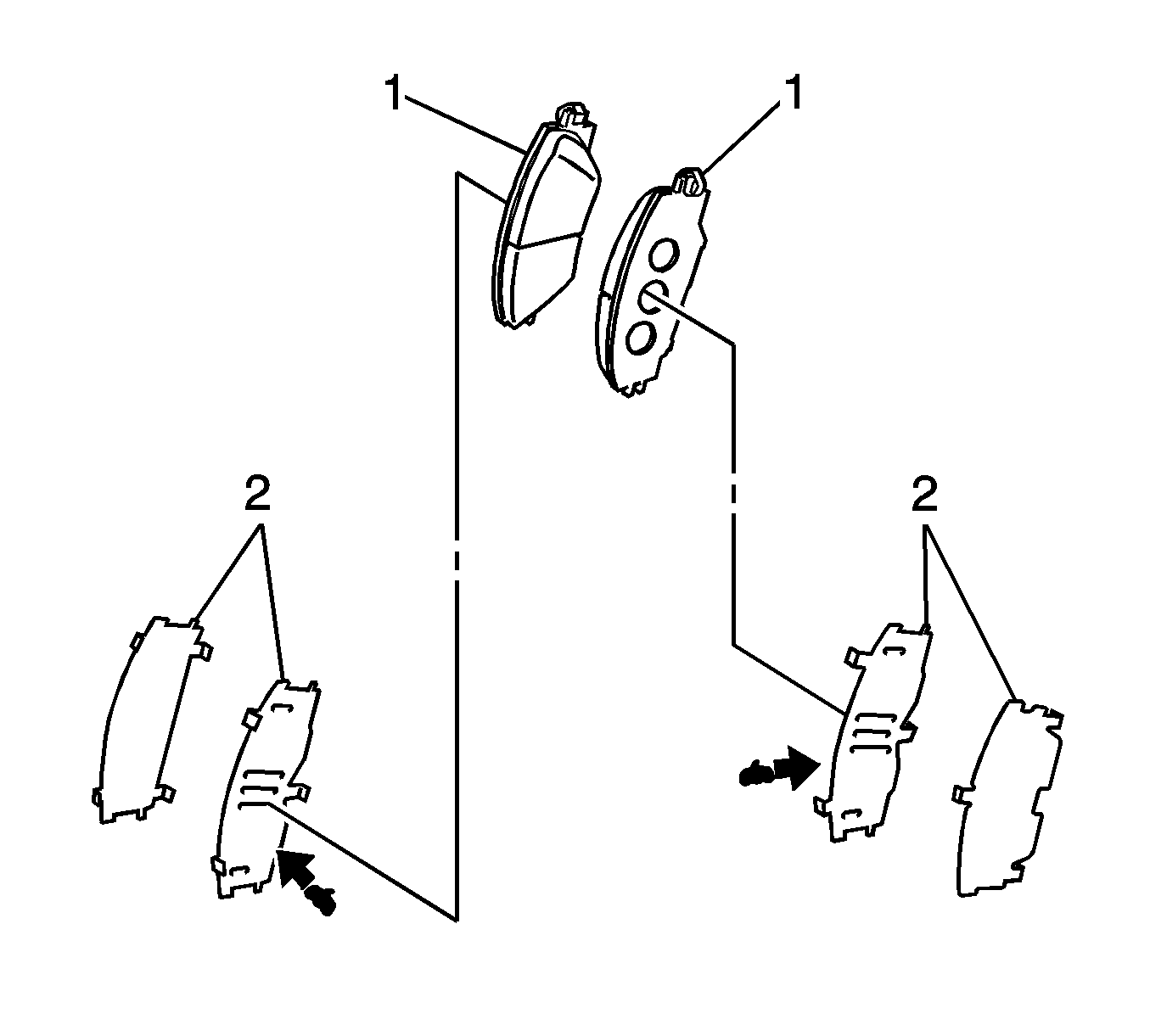 1
1
2
2