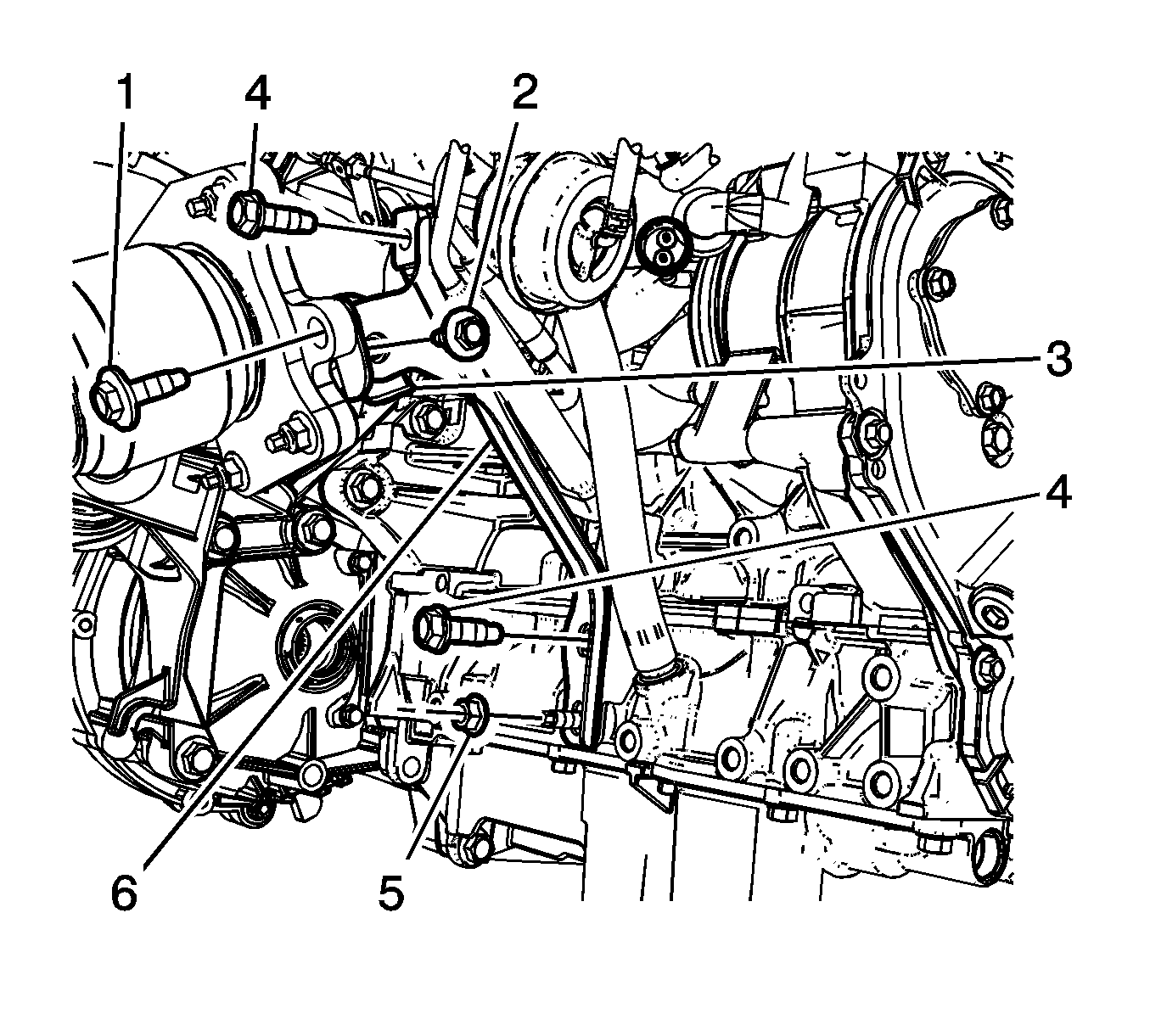 1
4
2
3
4
6
5