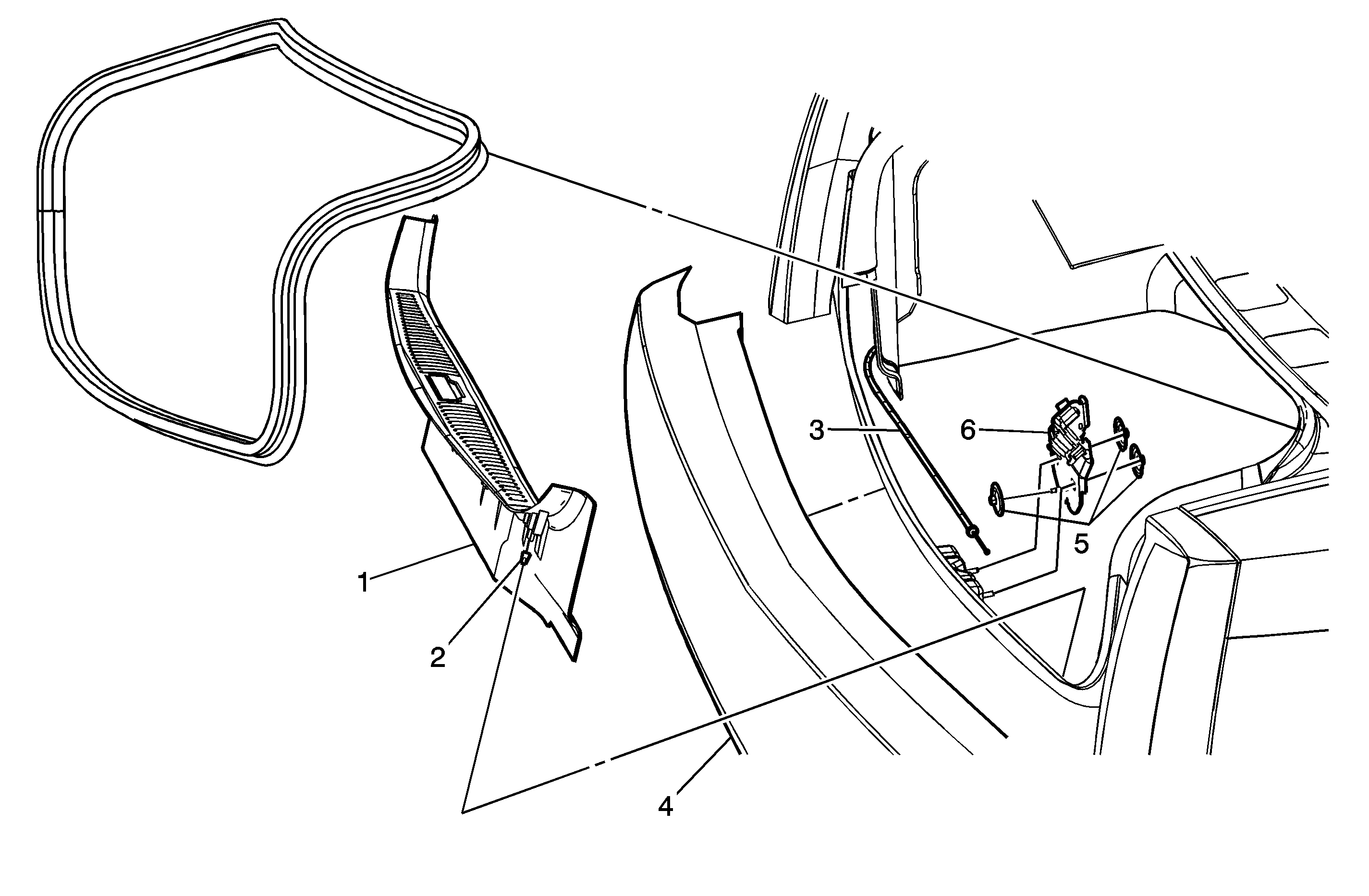 3
6
5
1
2
4