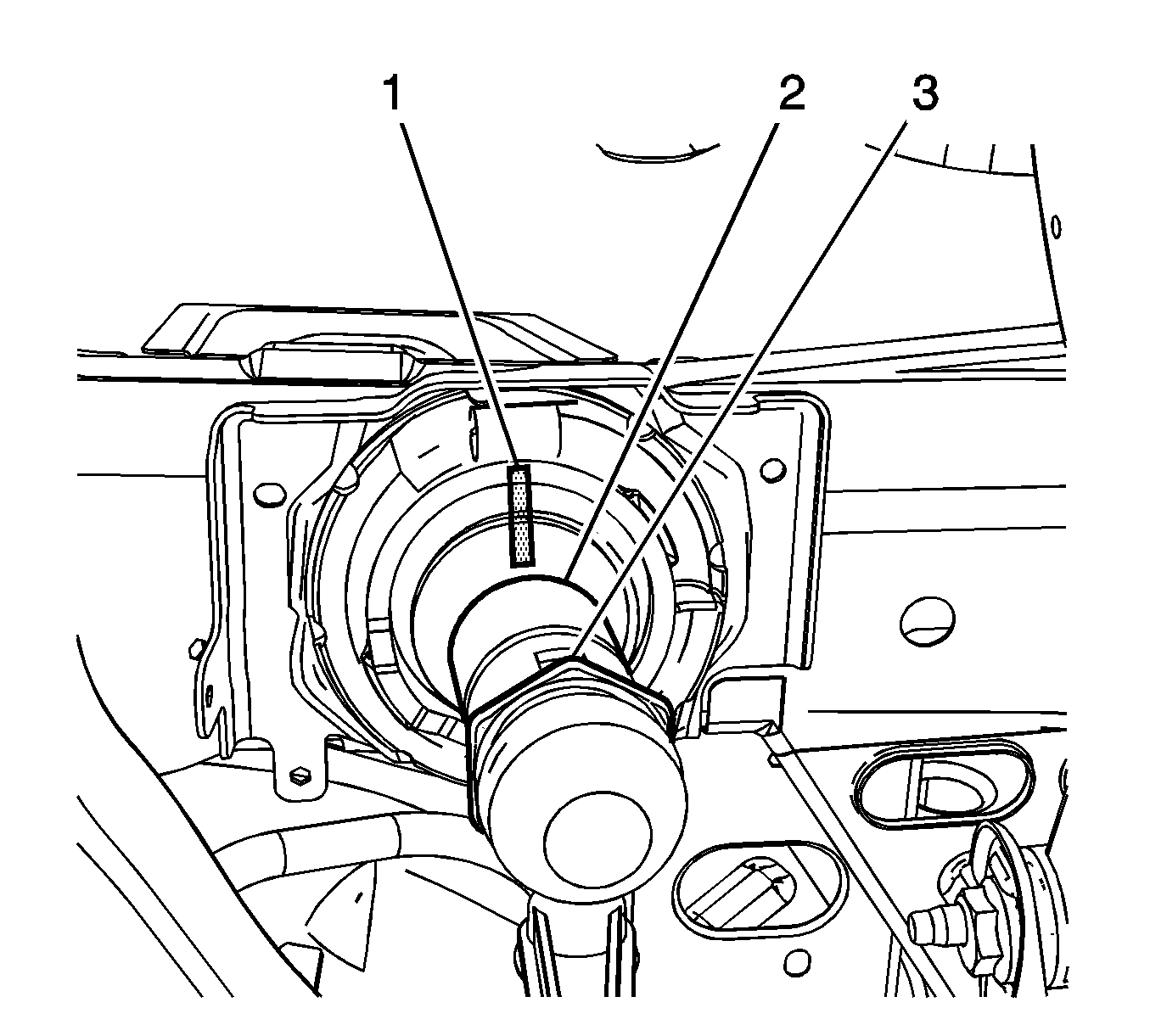 1
2
3