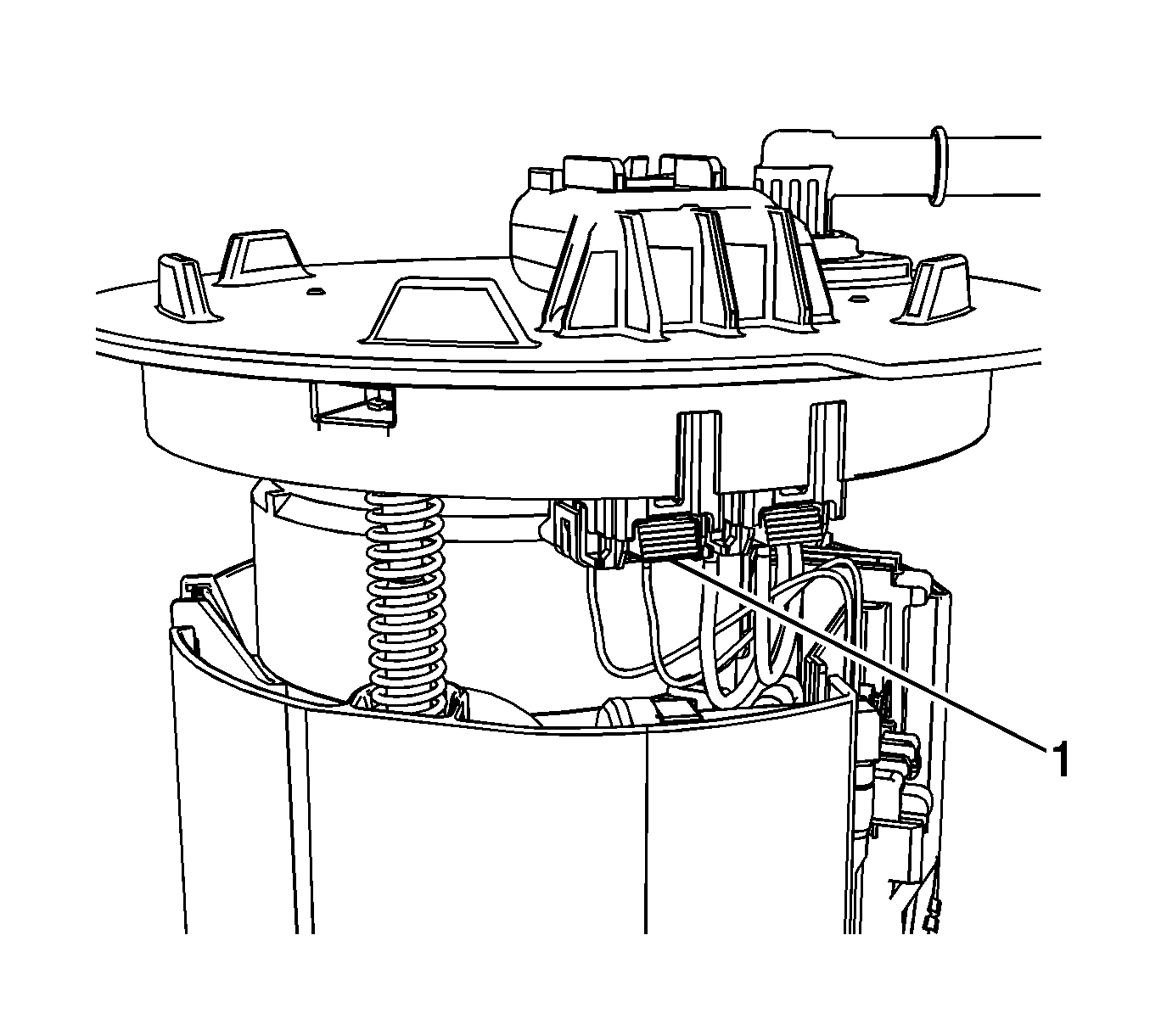 1