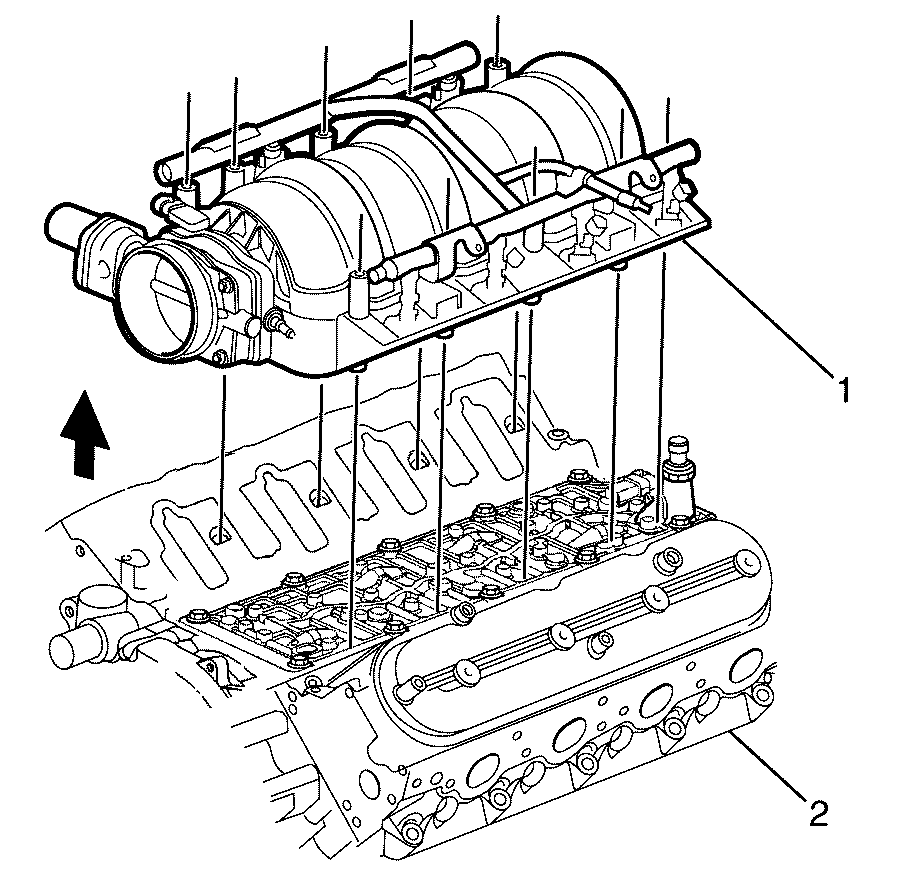 1

2