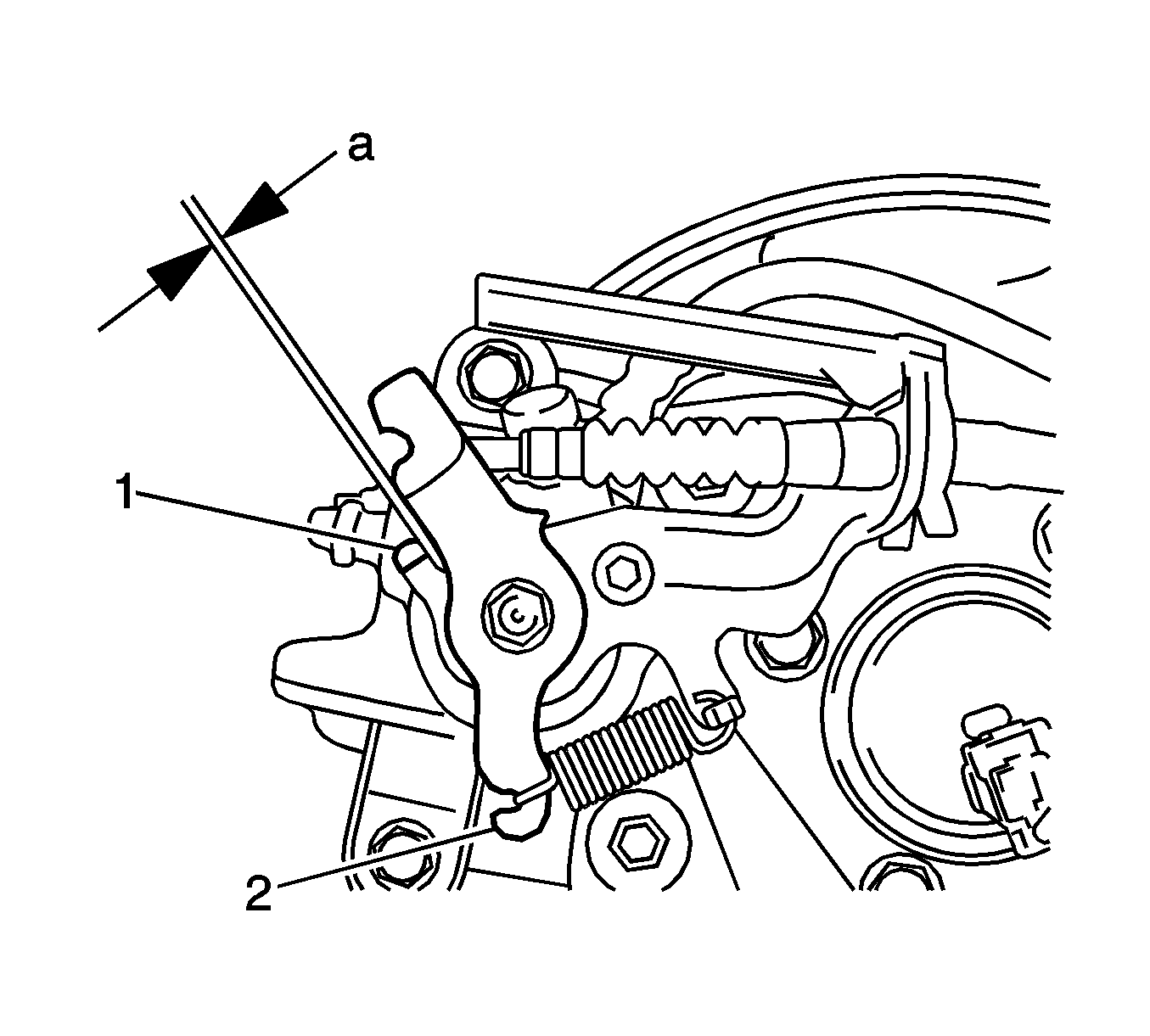 a
1
2