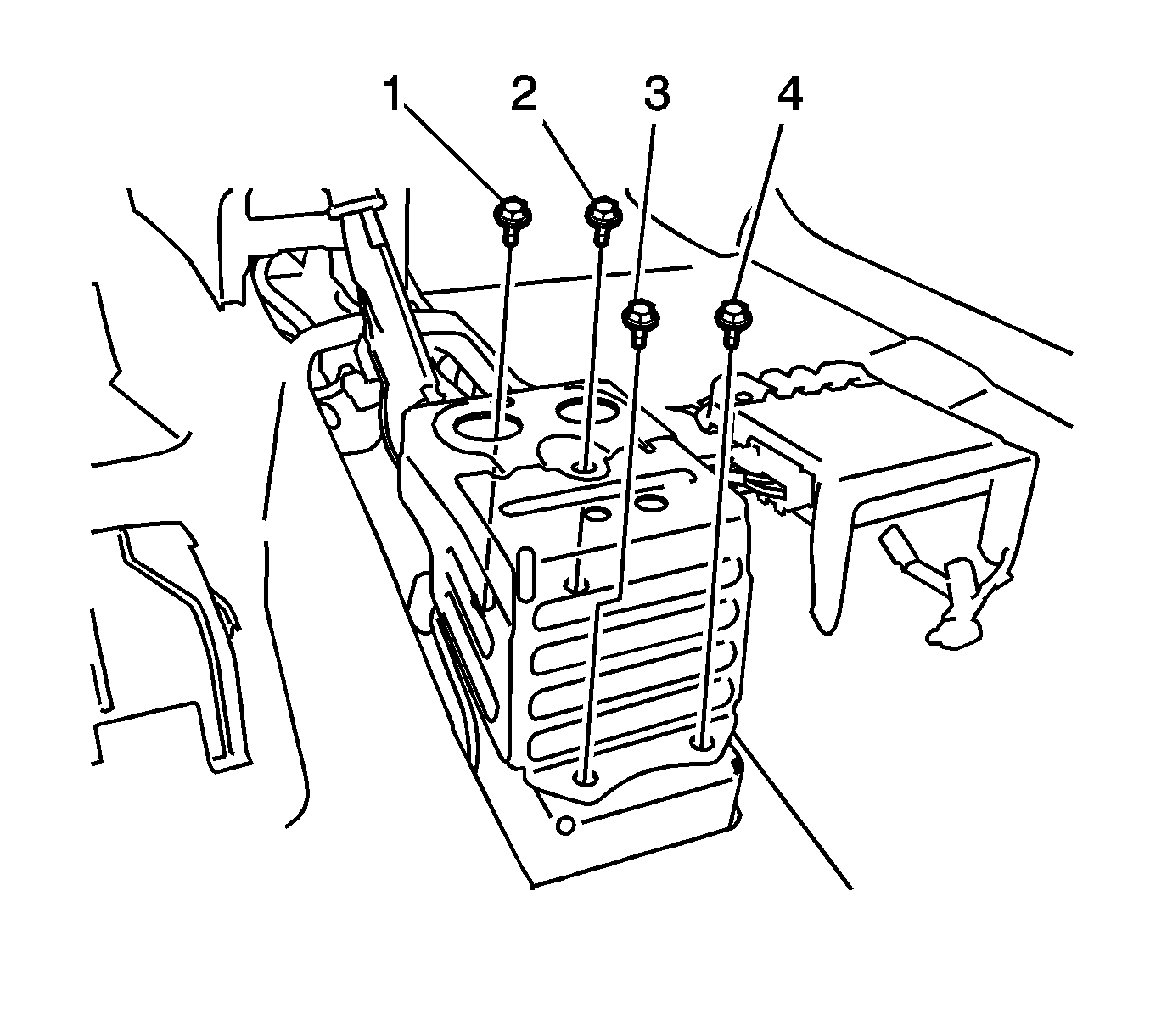 1 2 3 4