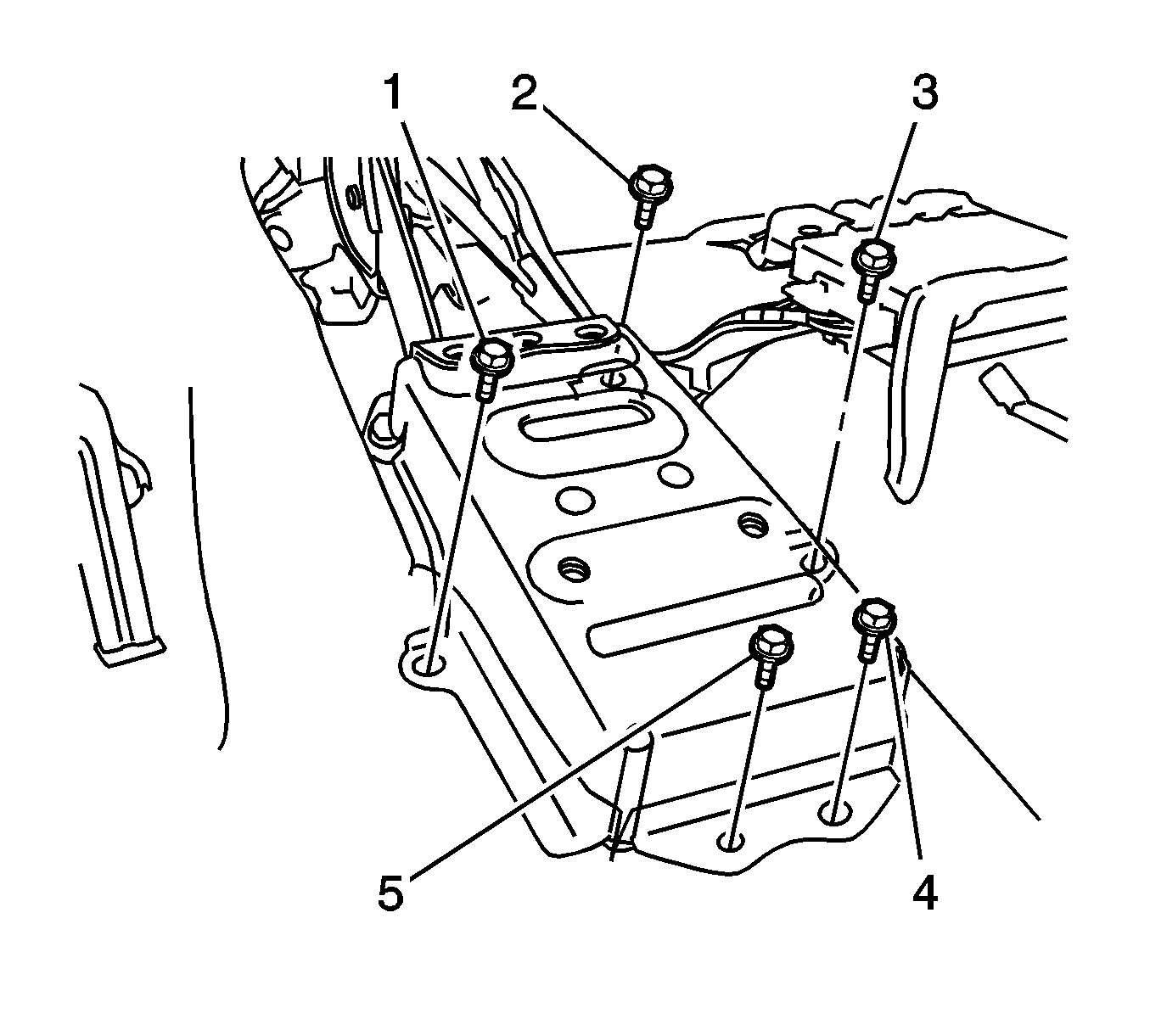 1
2
3
5
4