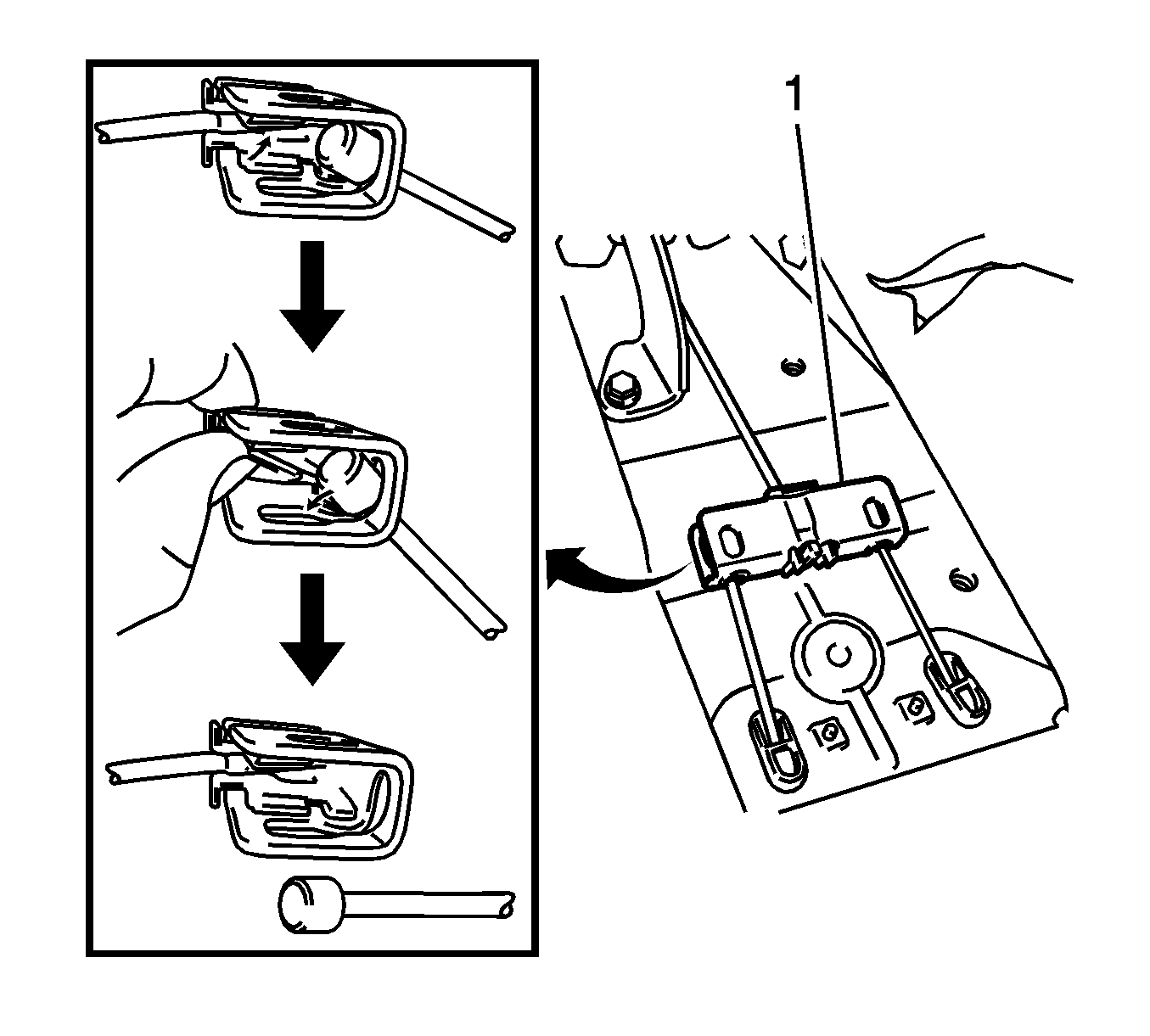 1