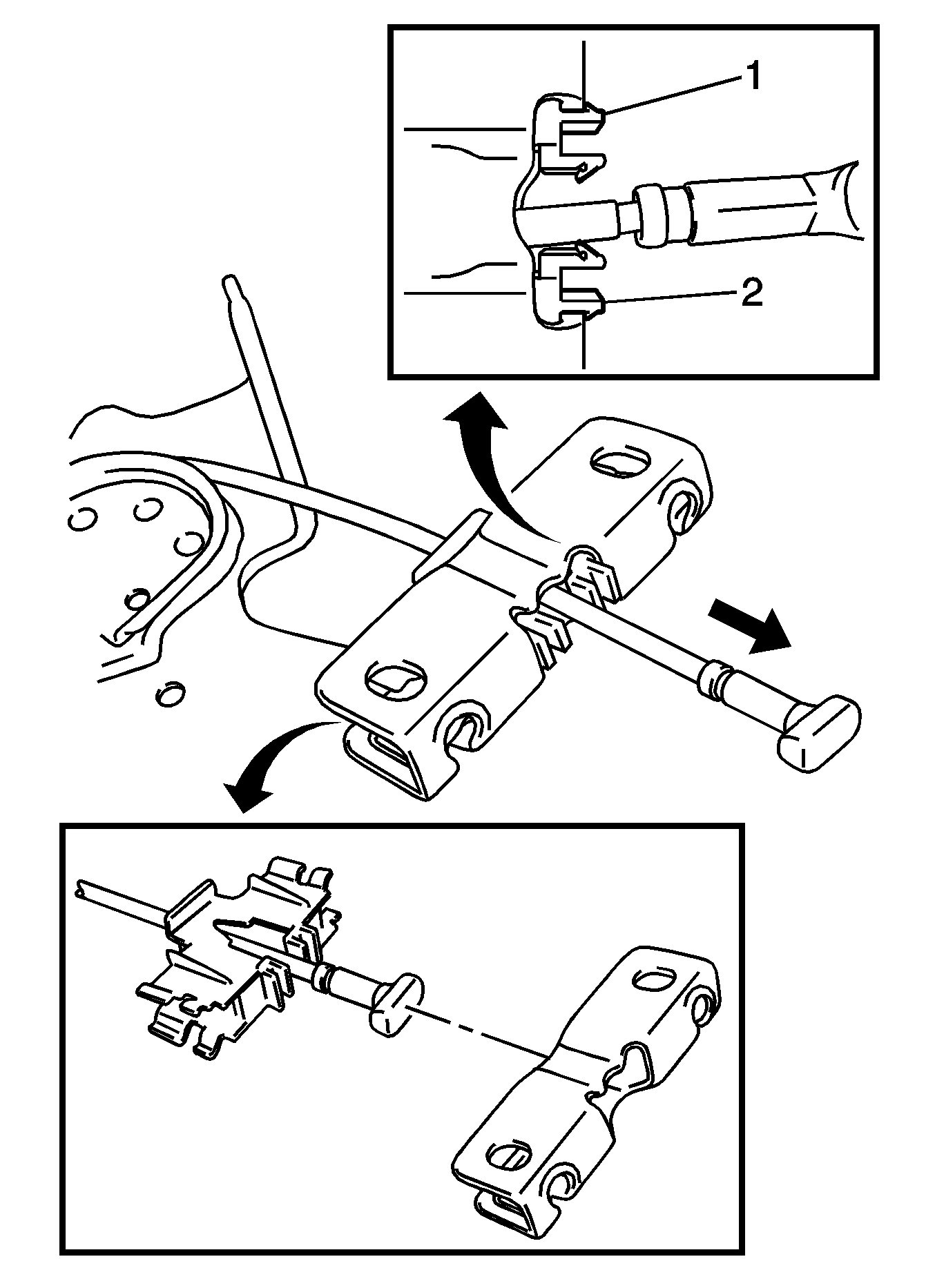 1
2