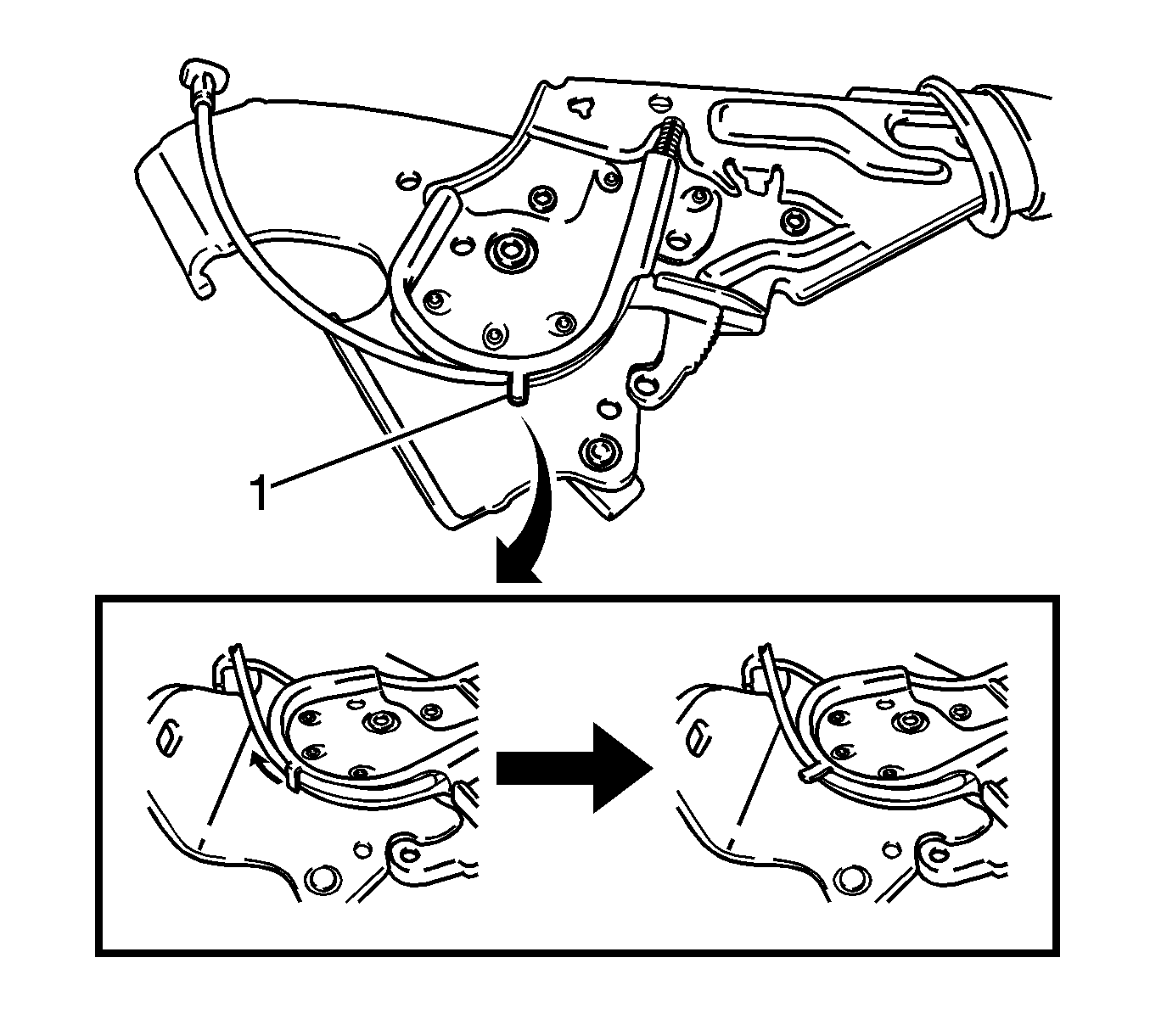 1