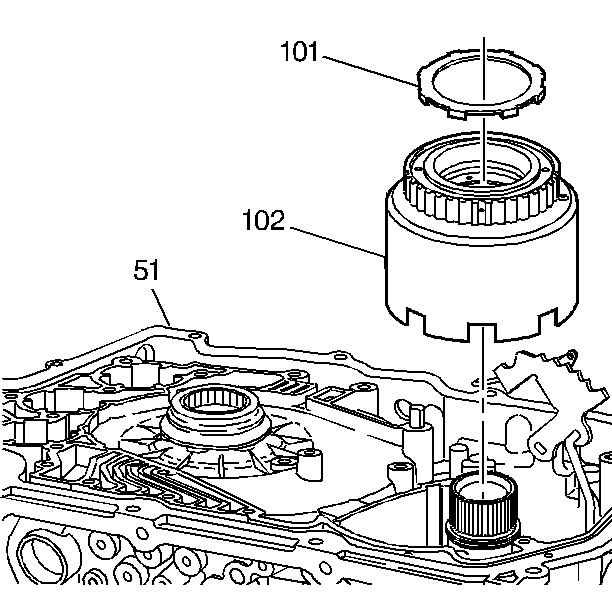 101

102

51