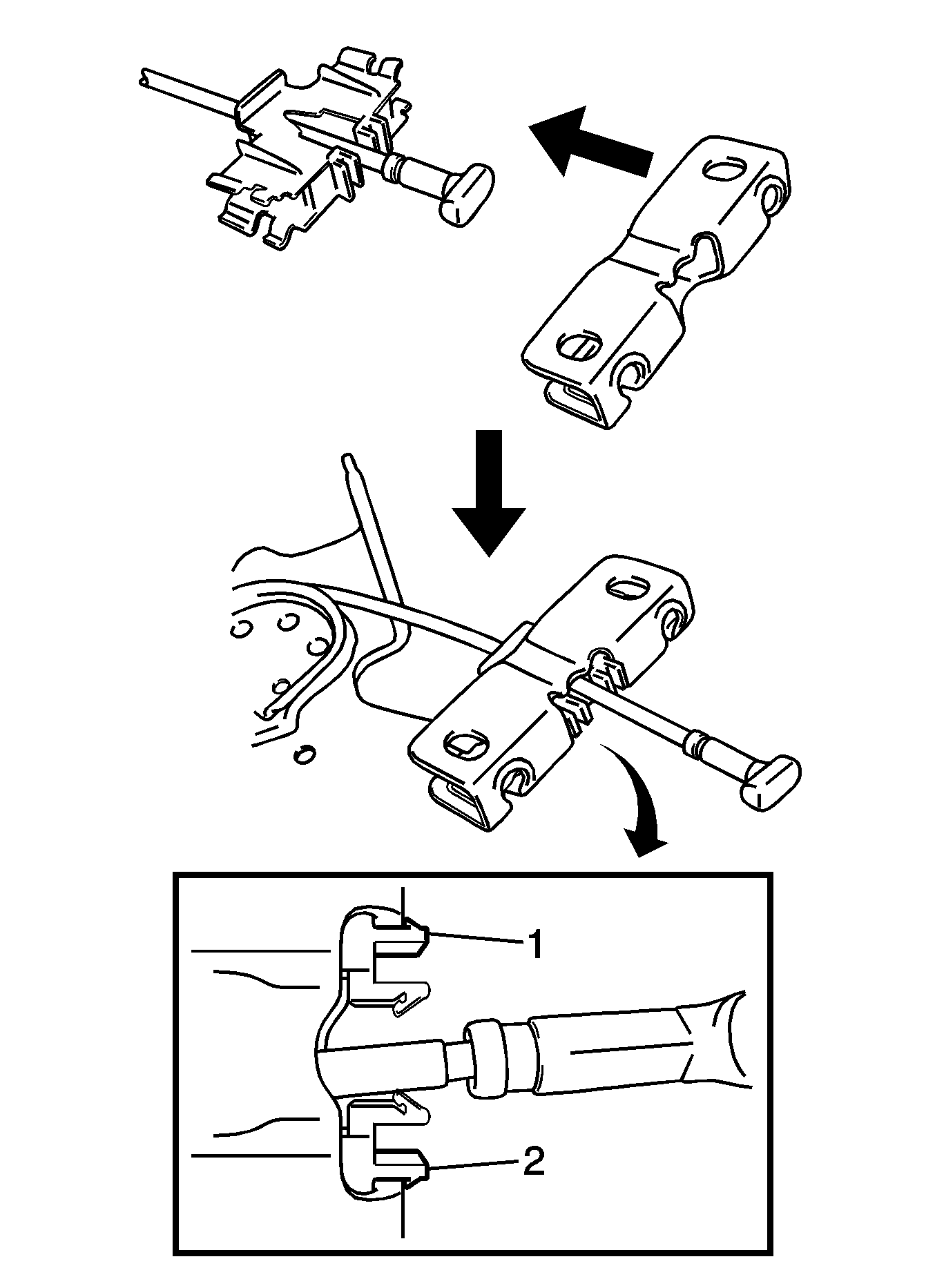 1
2