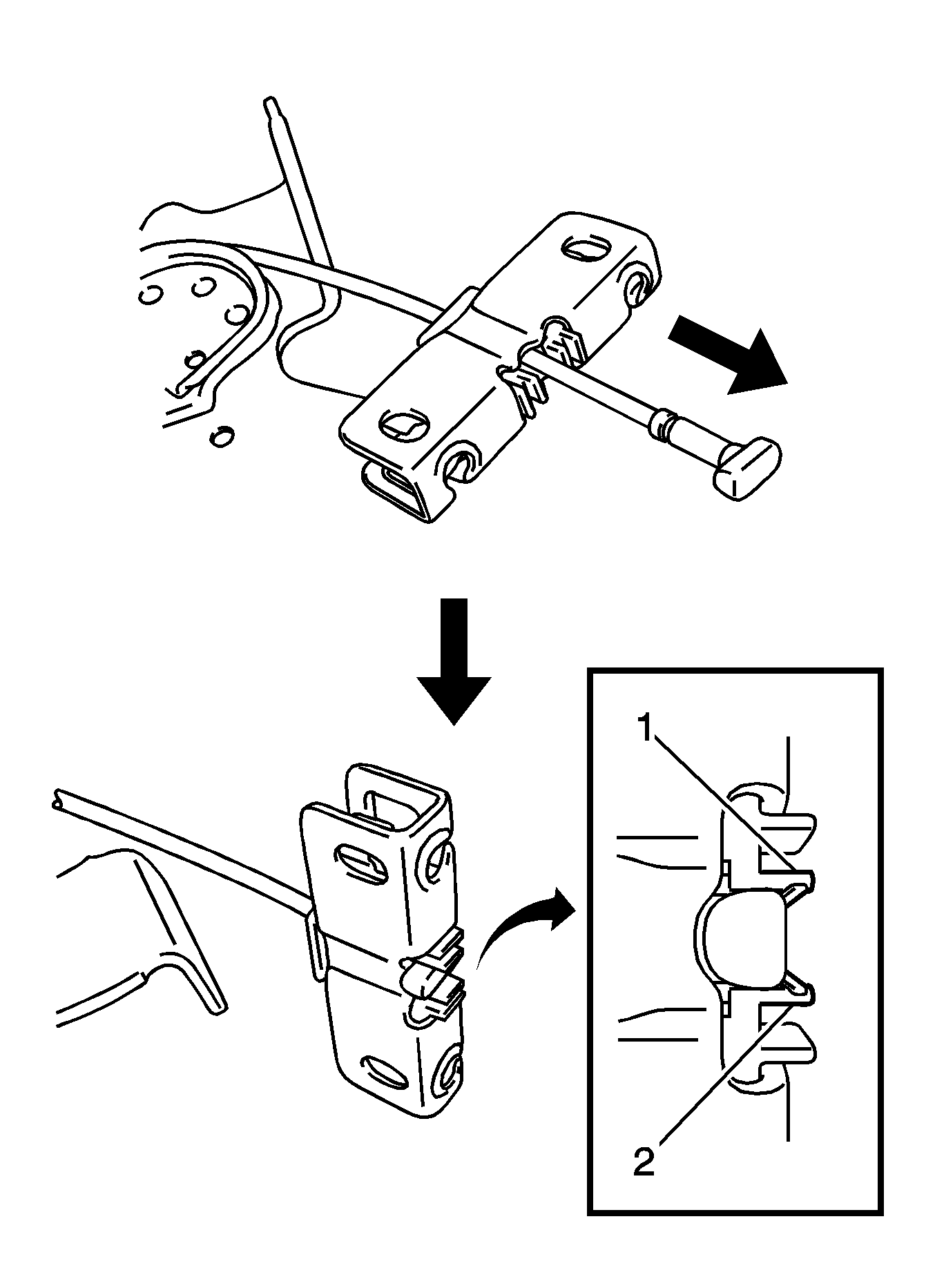 1
2