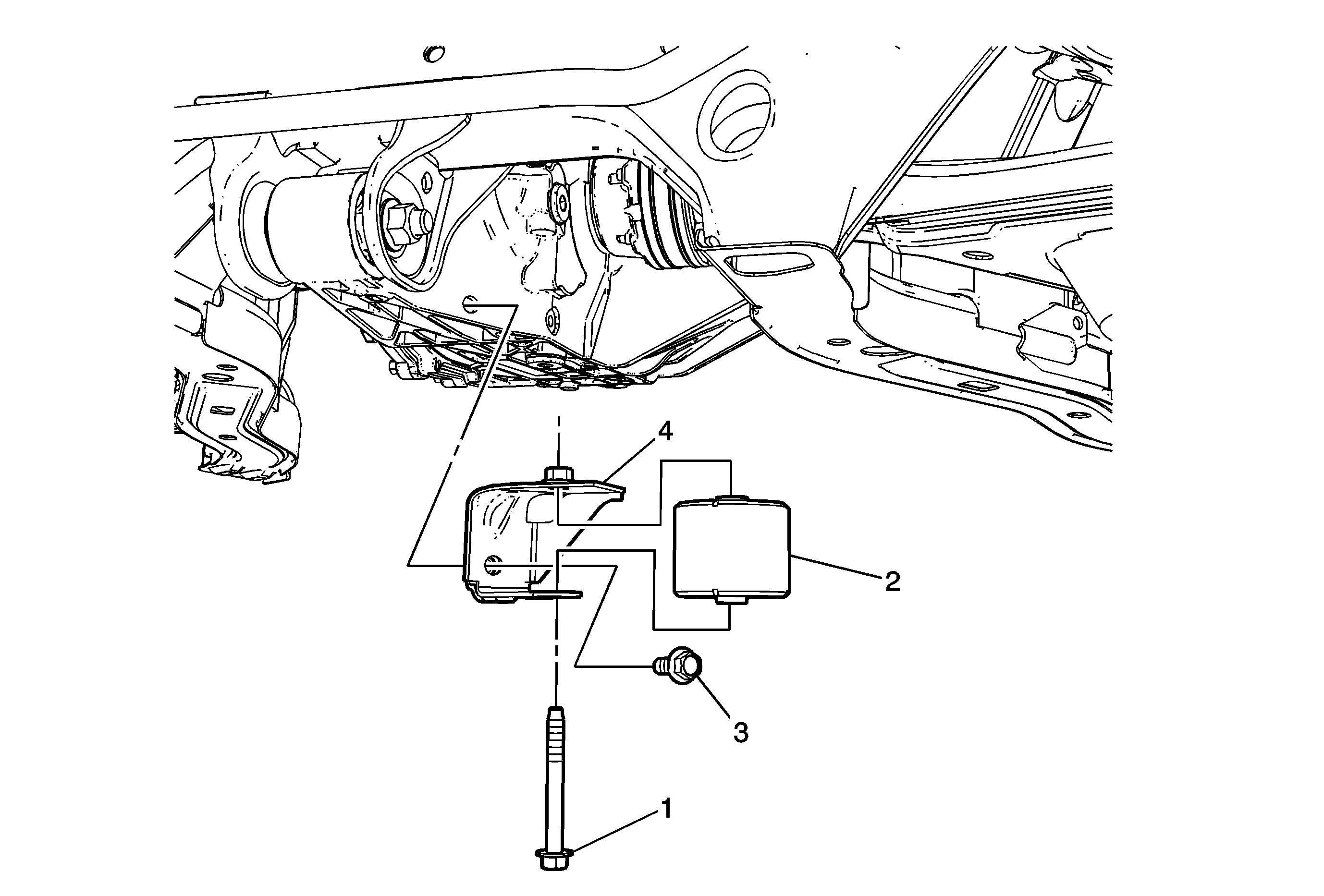 4
2
3
1