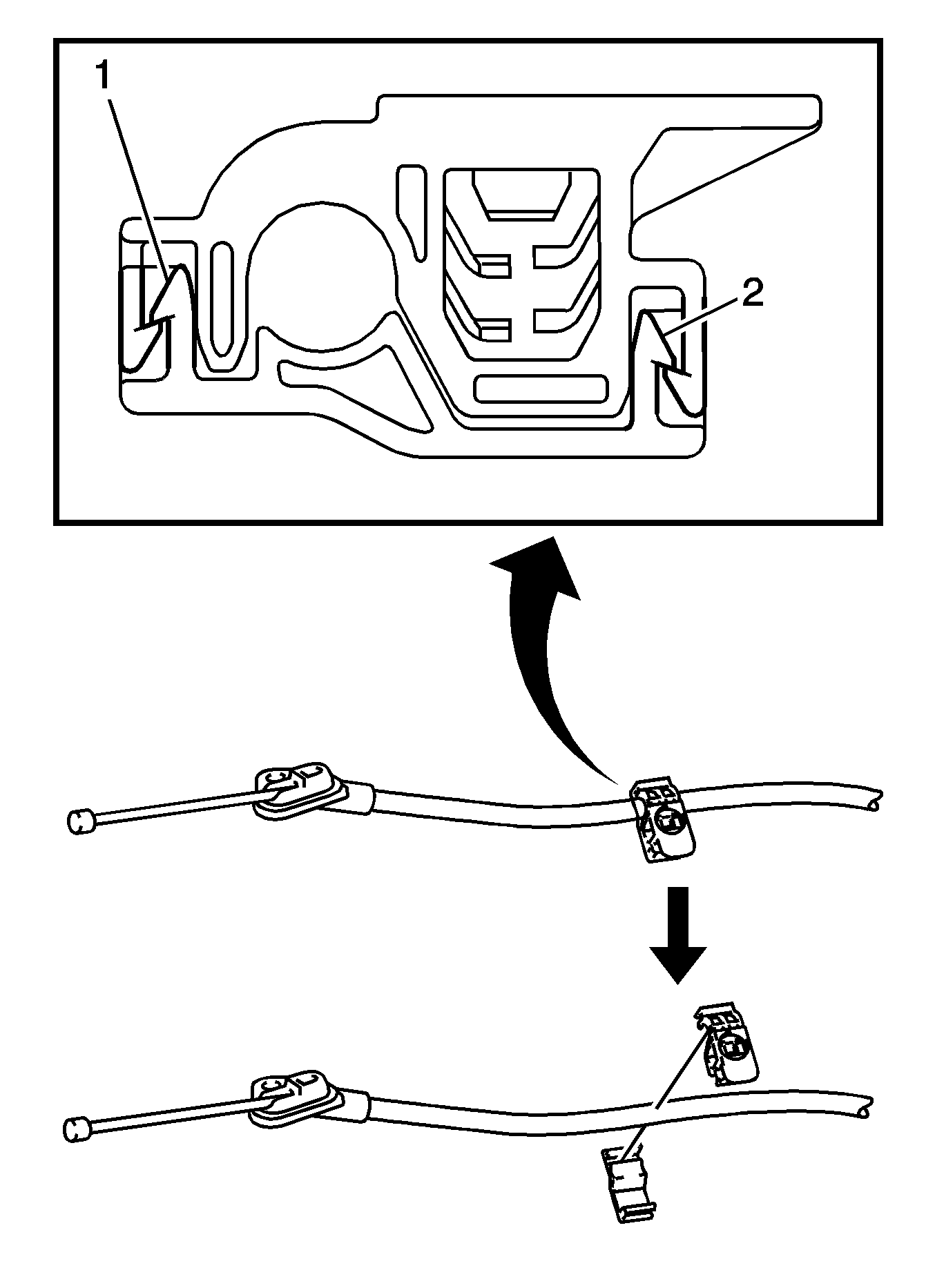 1

2