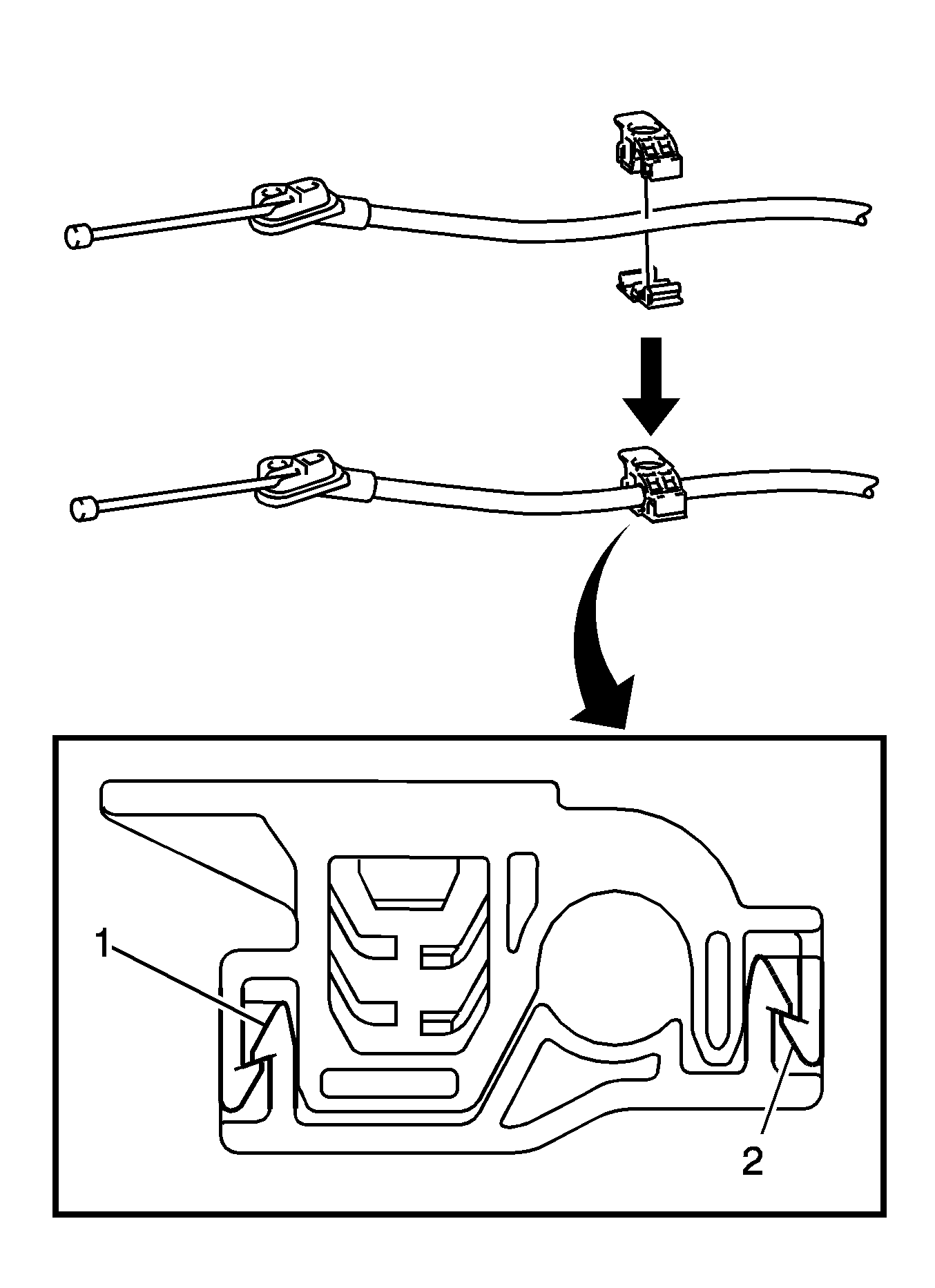 1
2