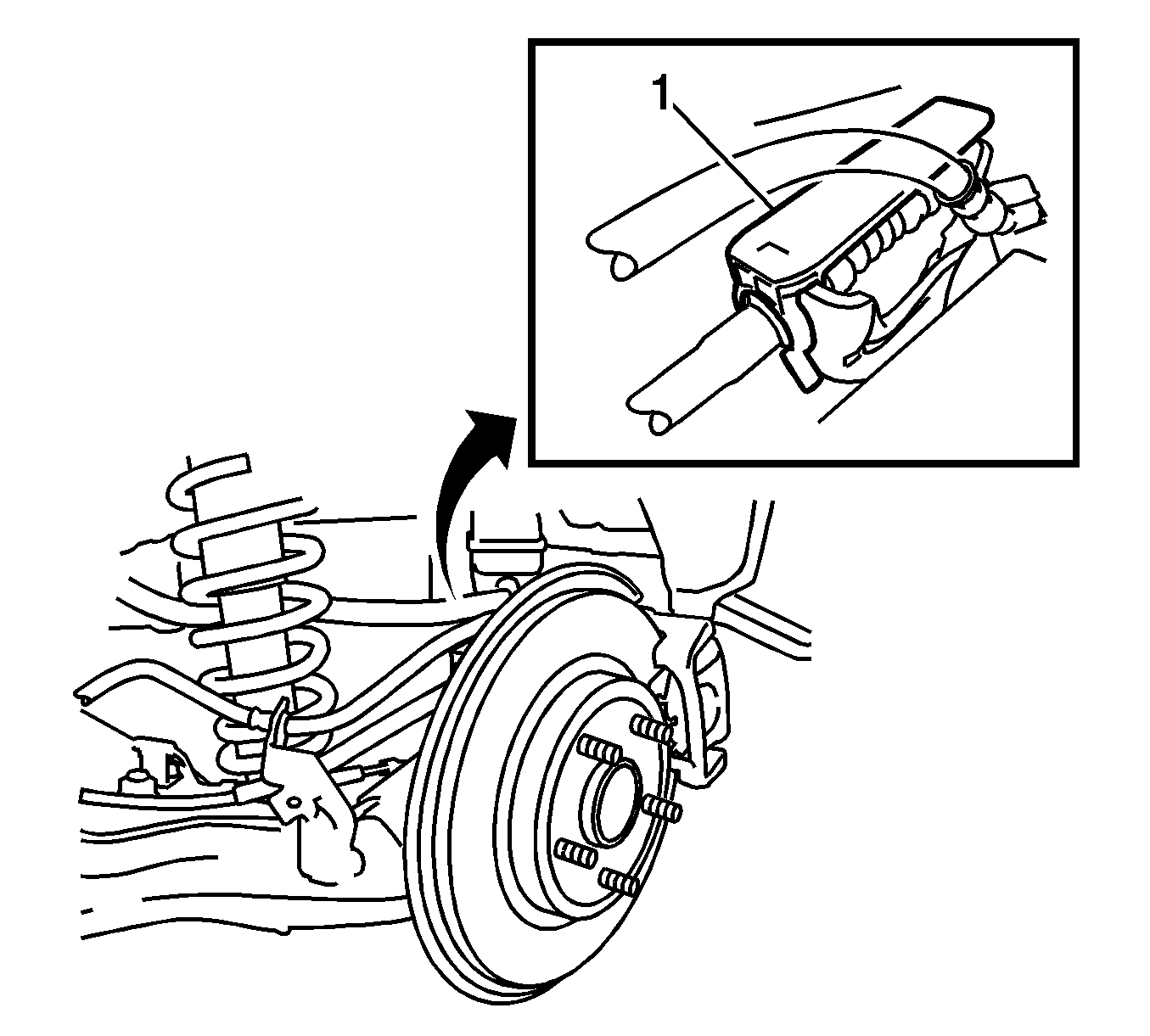 1