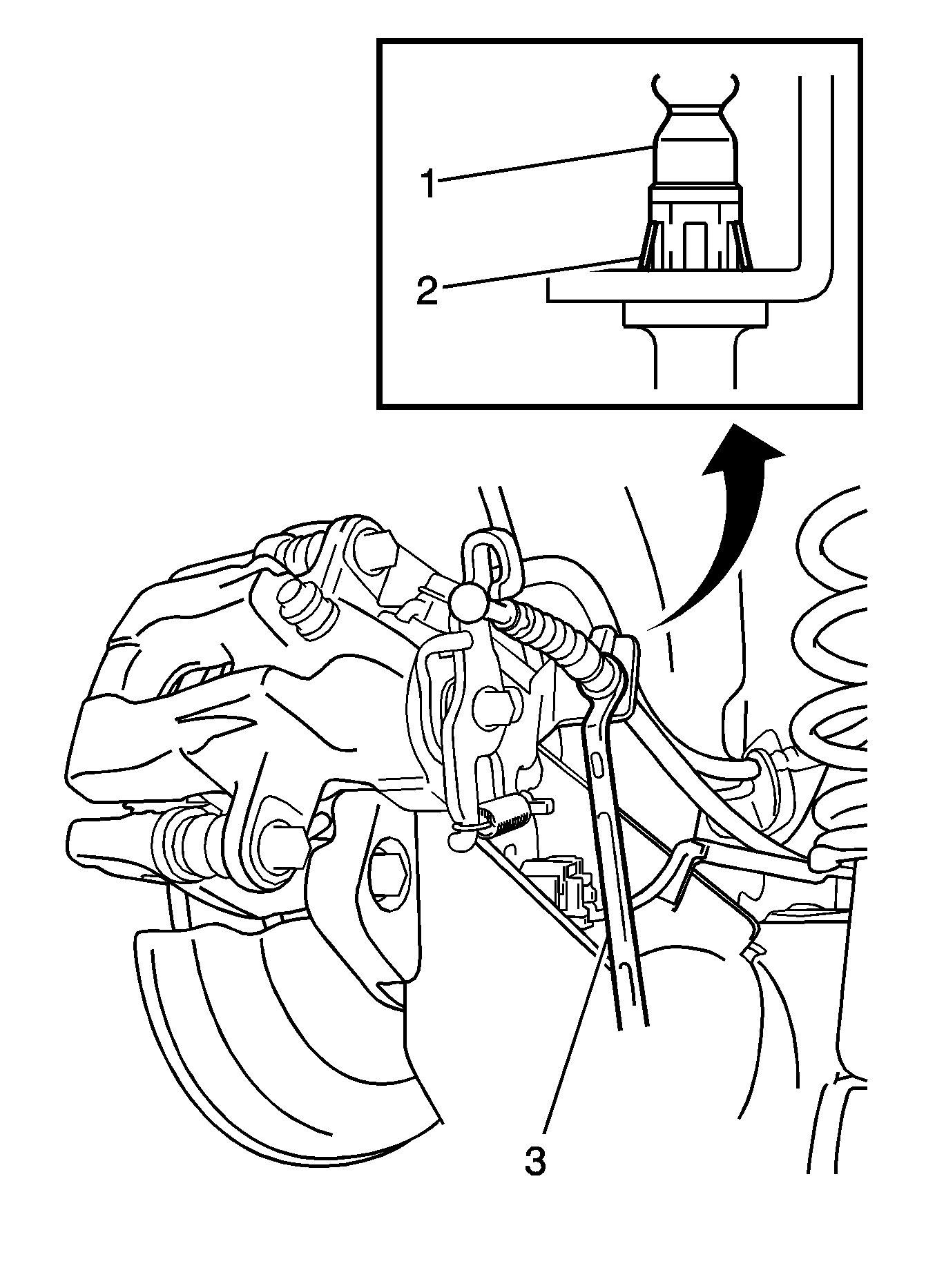 1
2
3