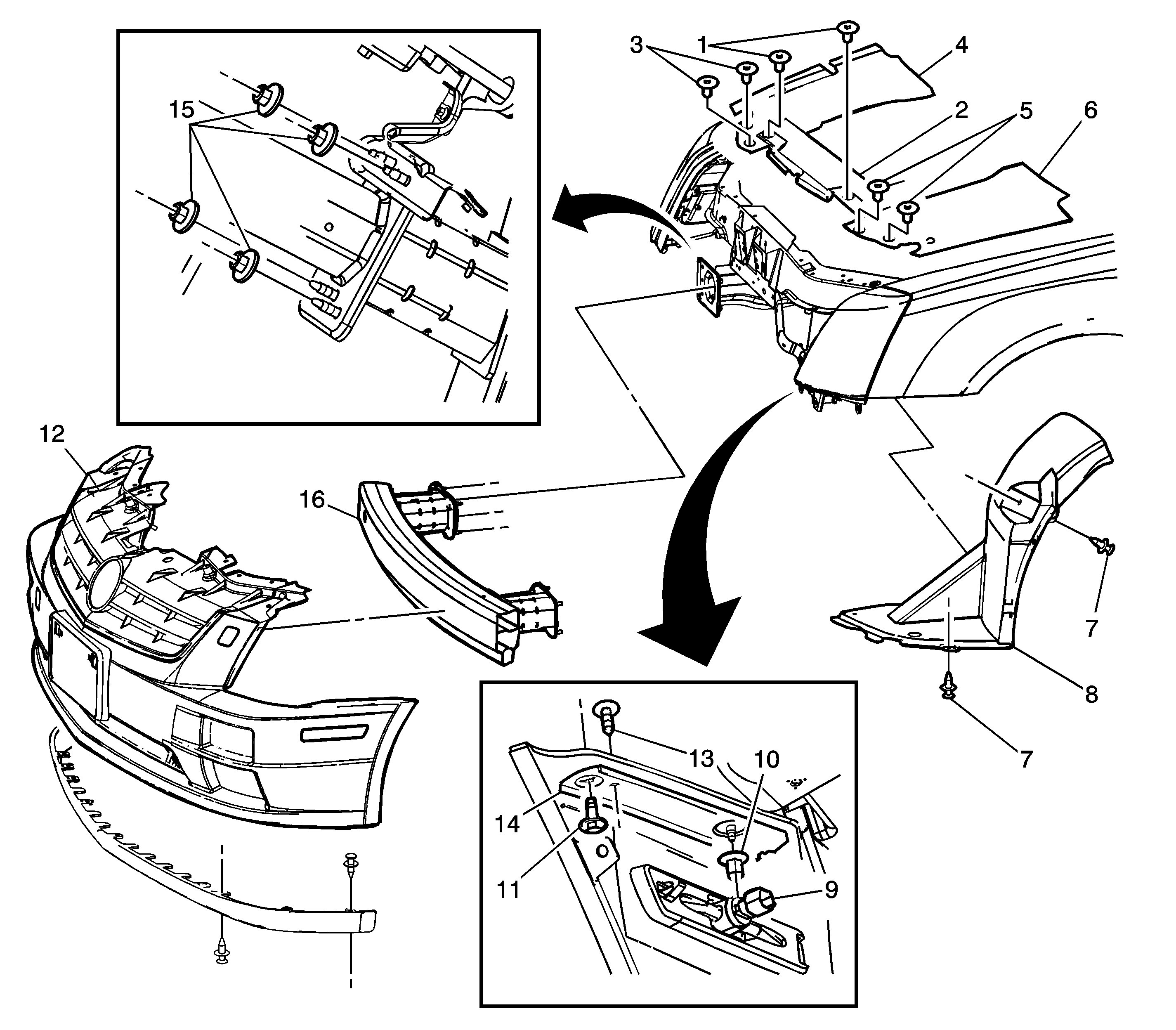 15
3
1
4
2
5
6
12
16
7
8
7
13
10
14
11
9