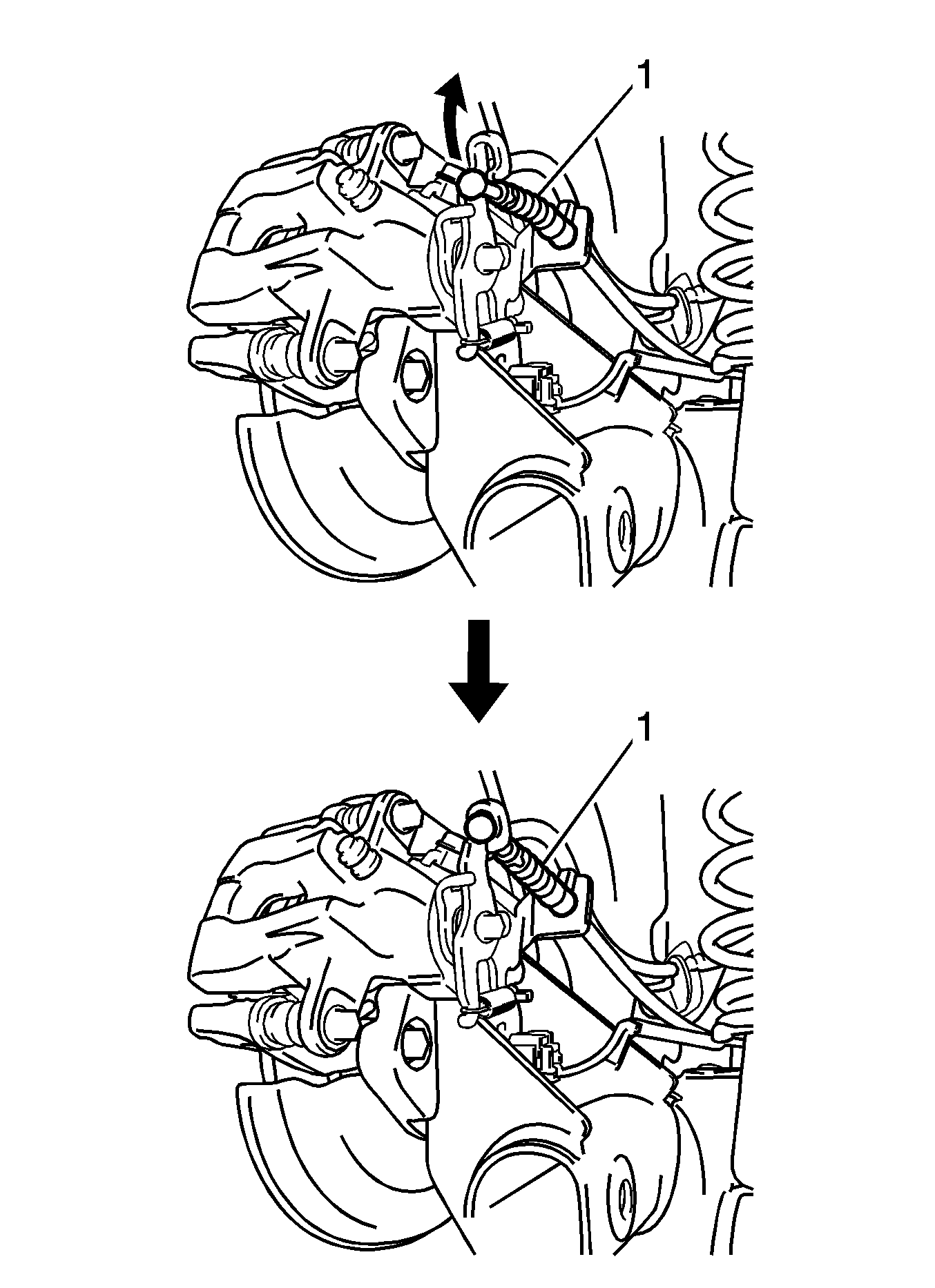 1

1