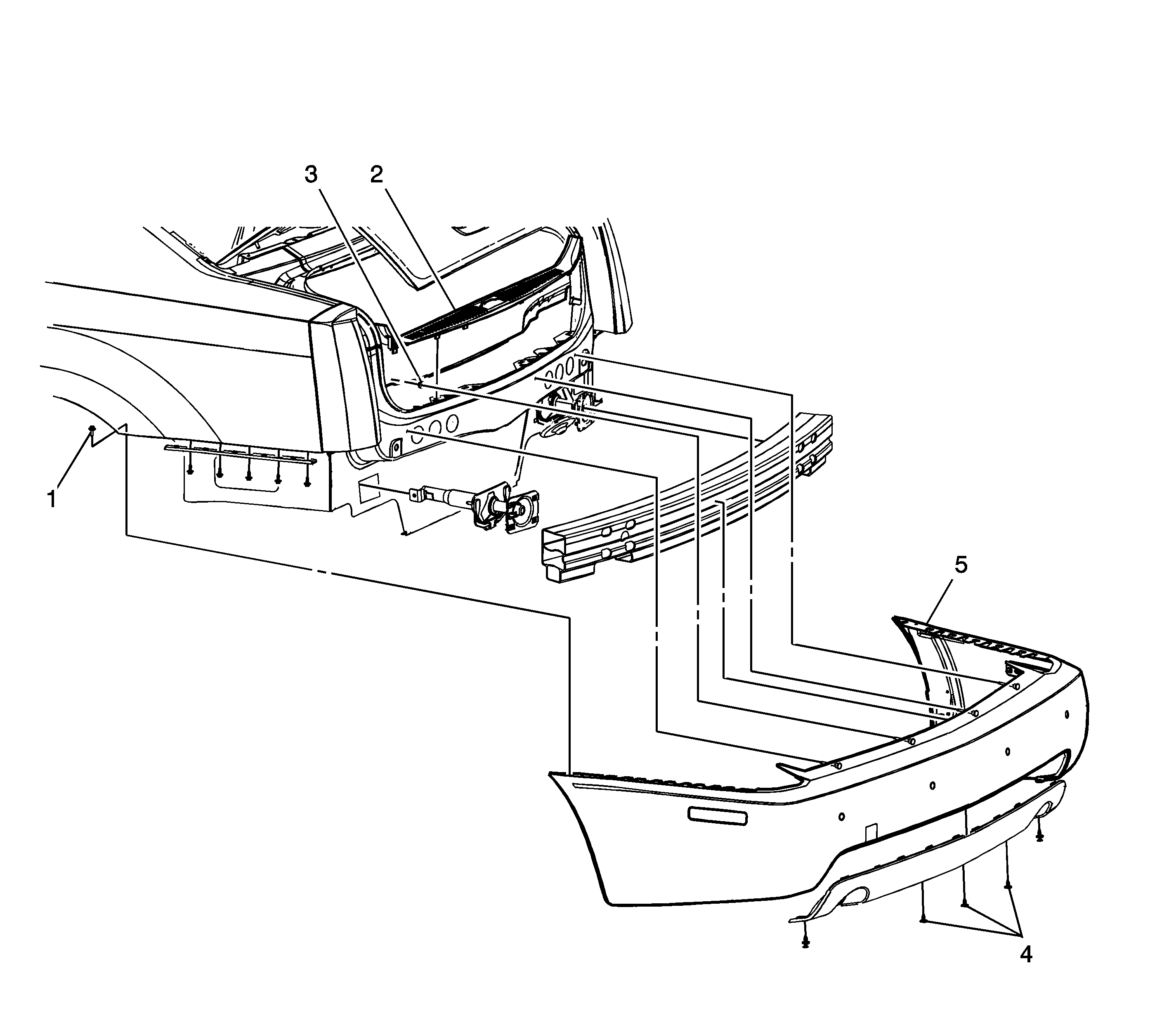 3
2
1
5
4