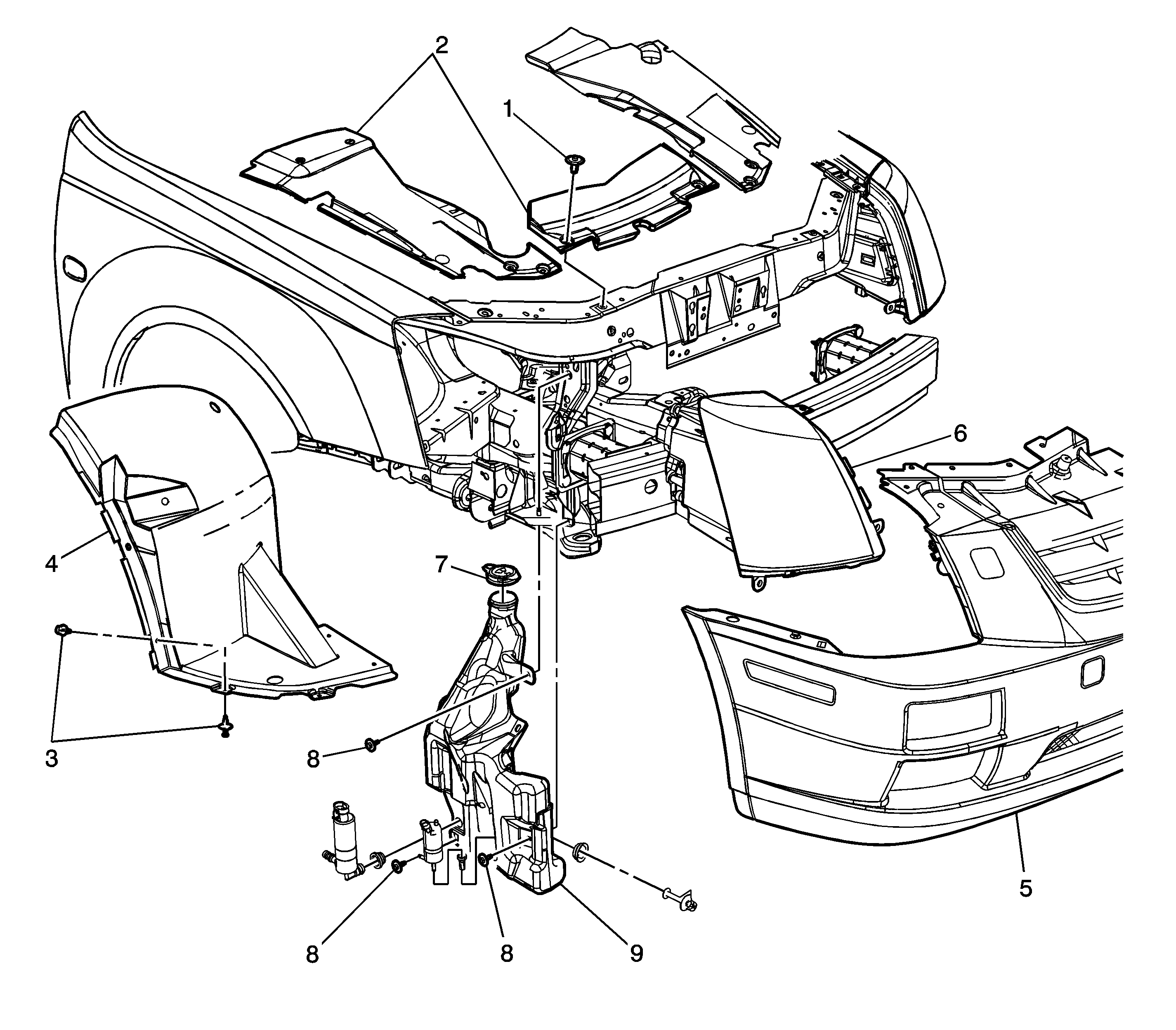 2
1
6
4
7
3
8
8
8
9
5