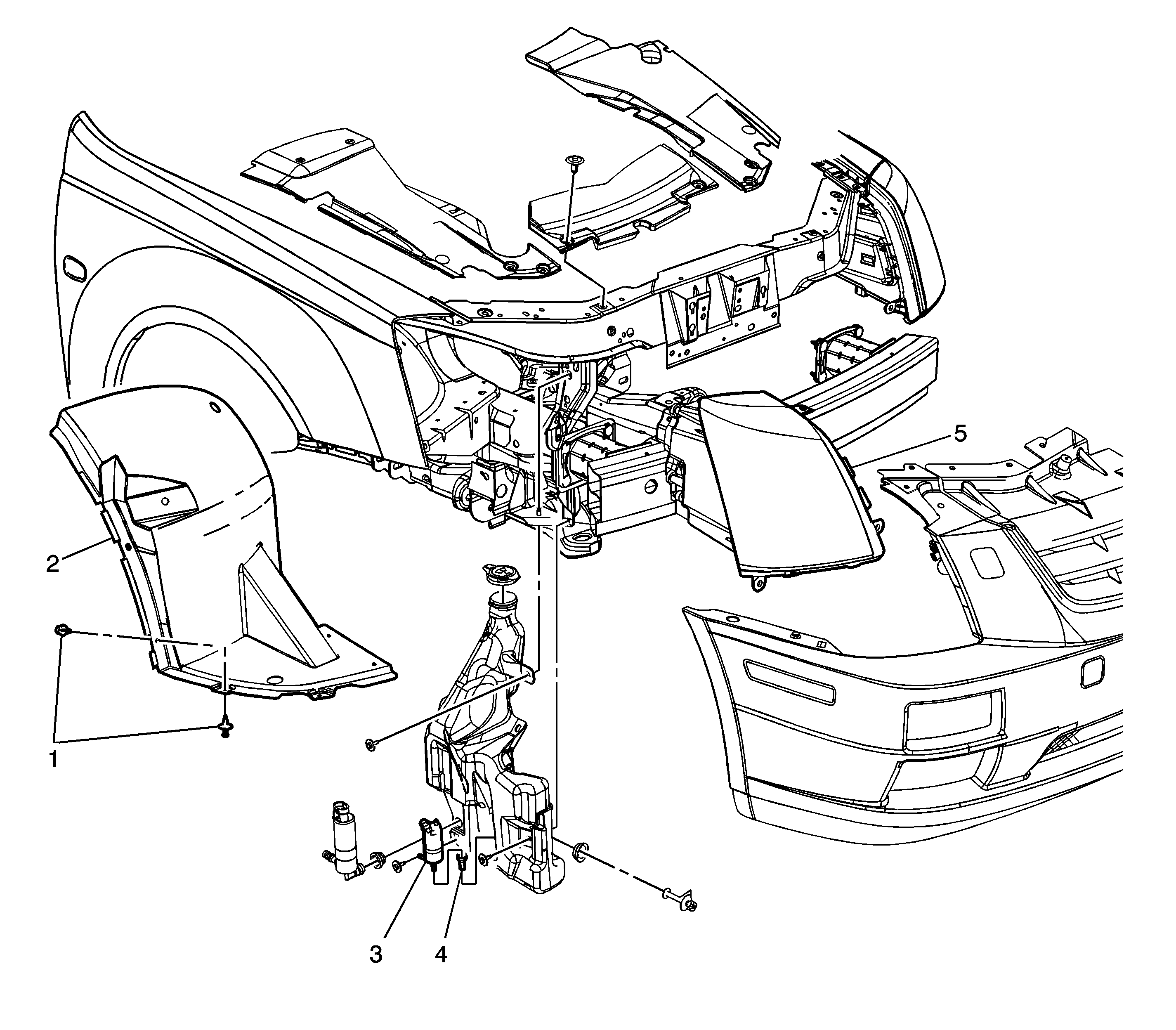 5
2
1
3
4