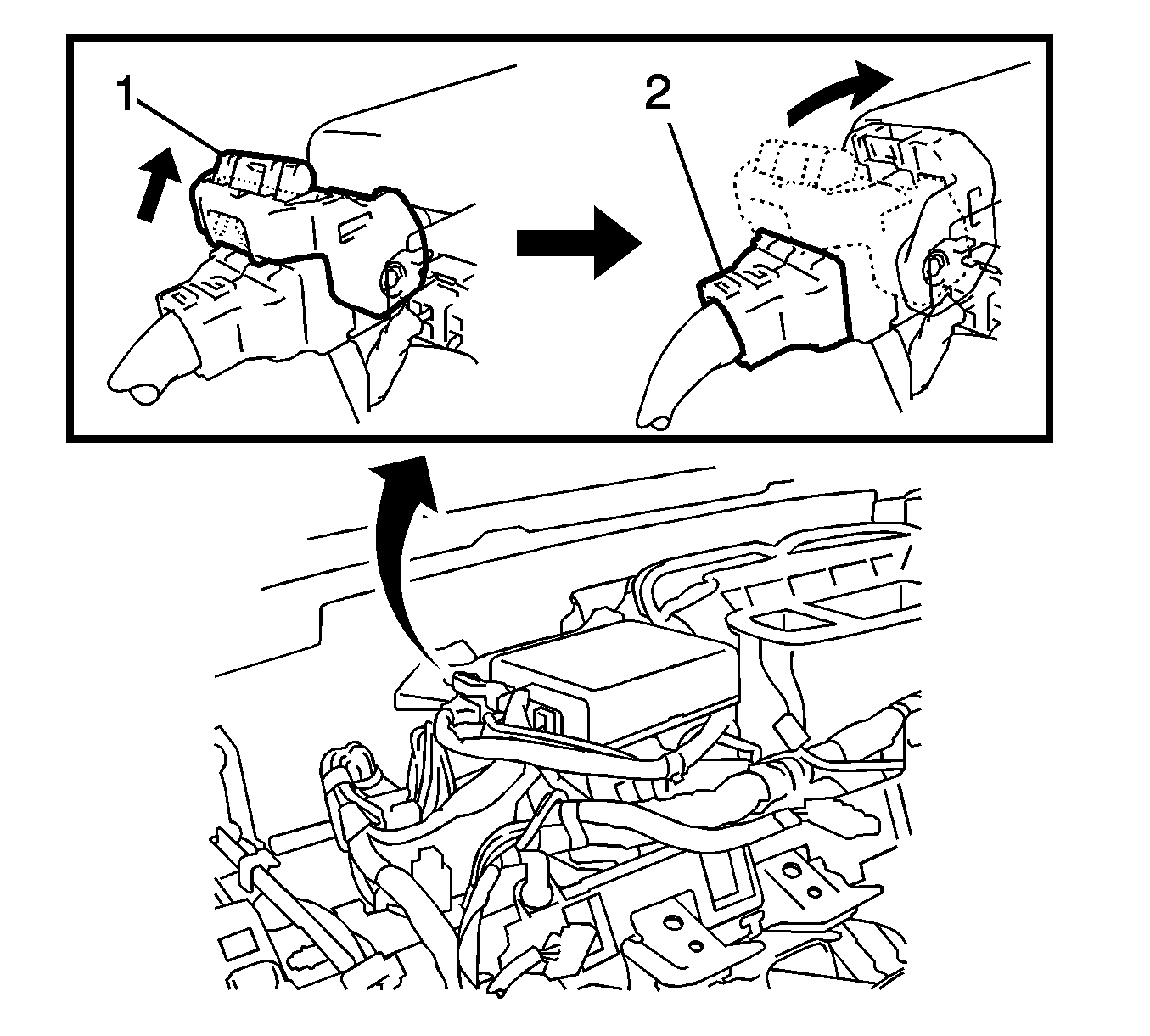 1

2