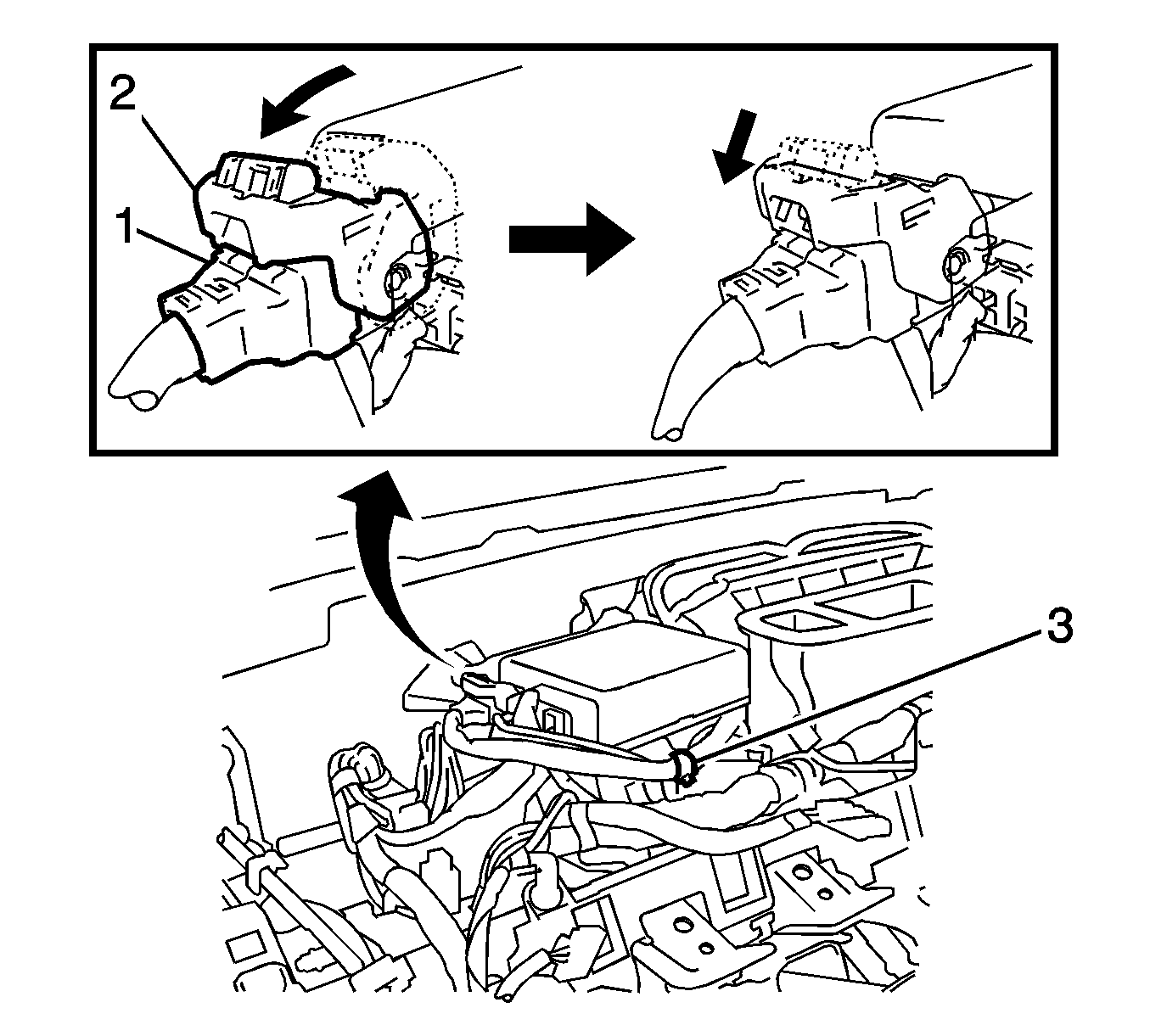 2
1
3