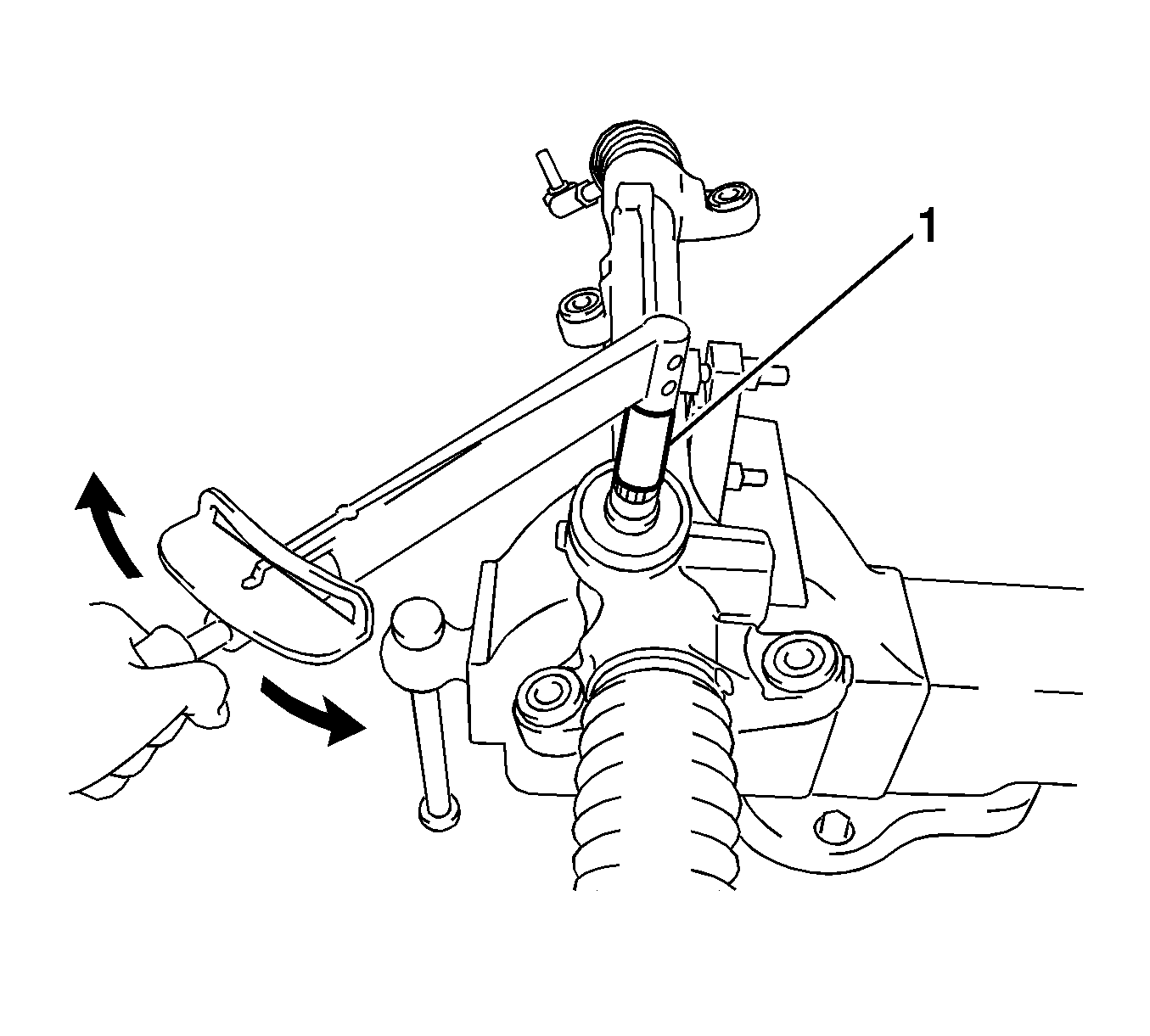 1