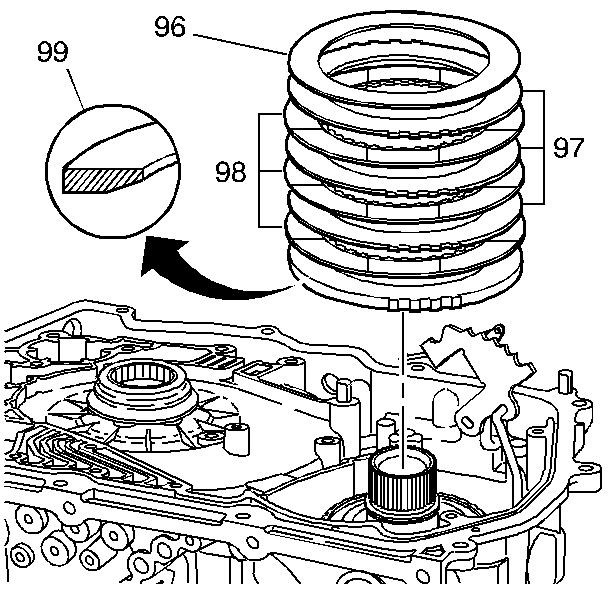 96
99
97
98