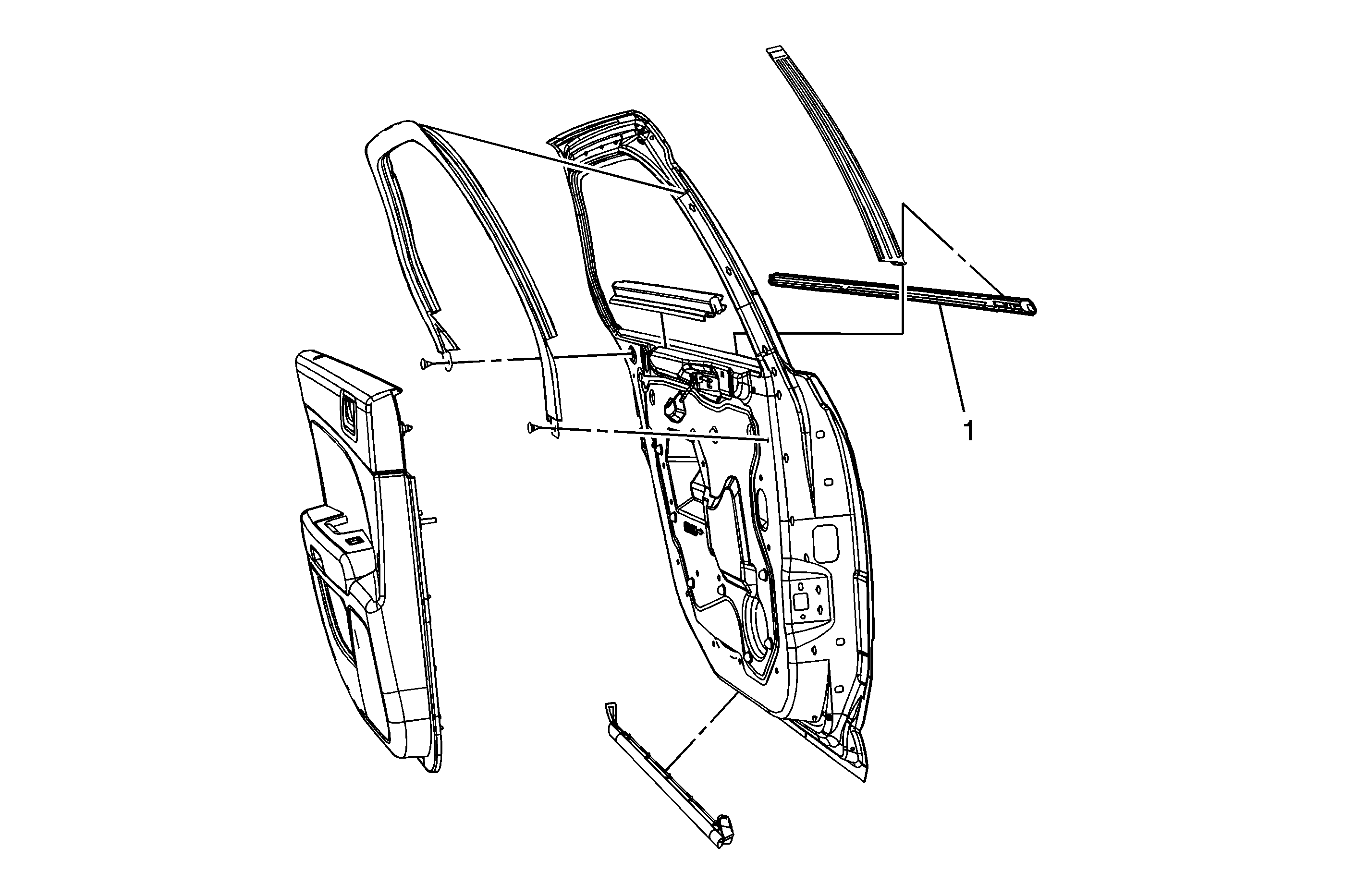 1