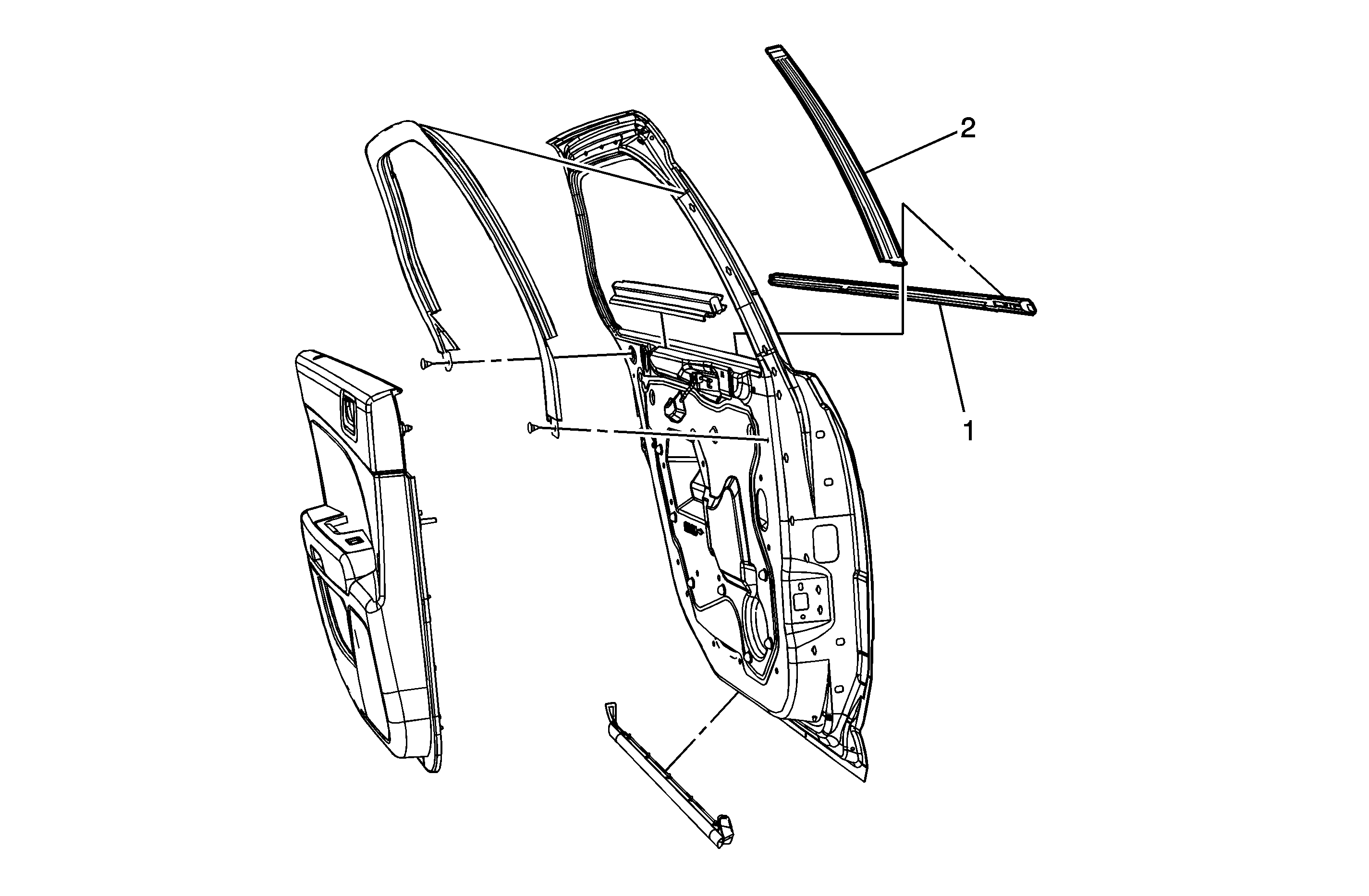 2

1