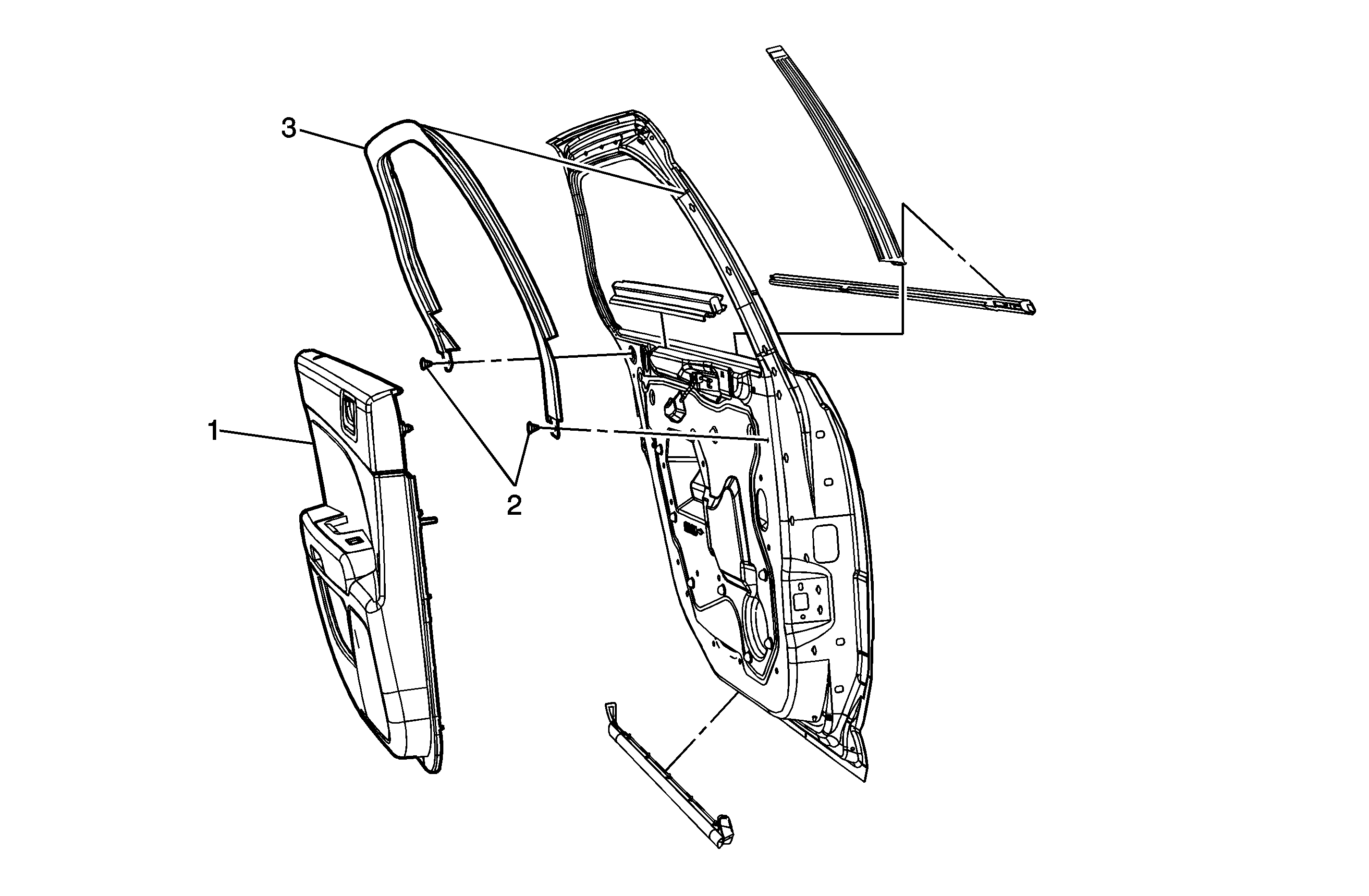 3
1
2