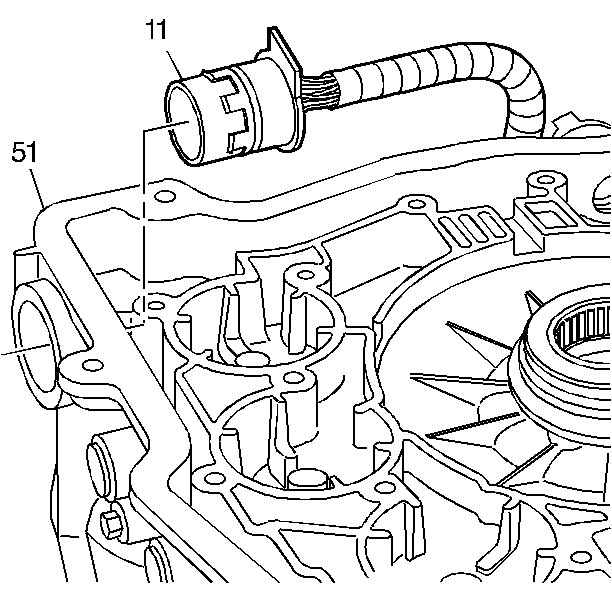 11

51