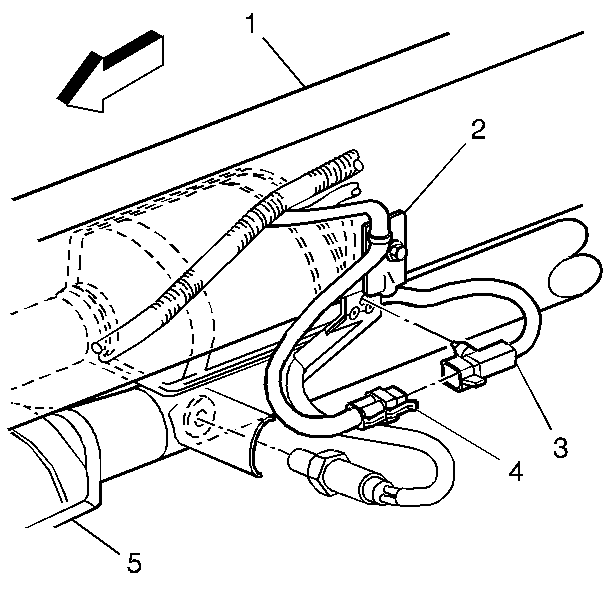 1
2
3
4
5