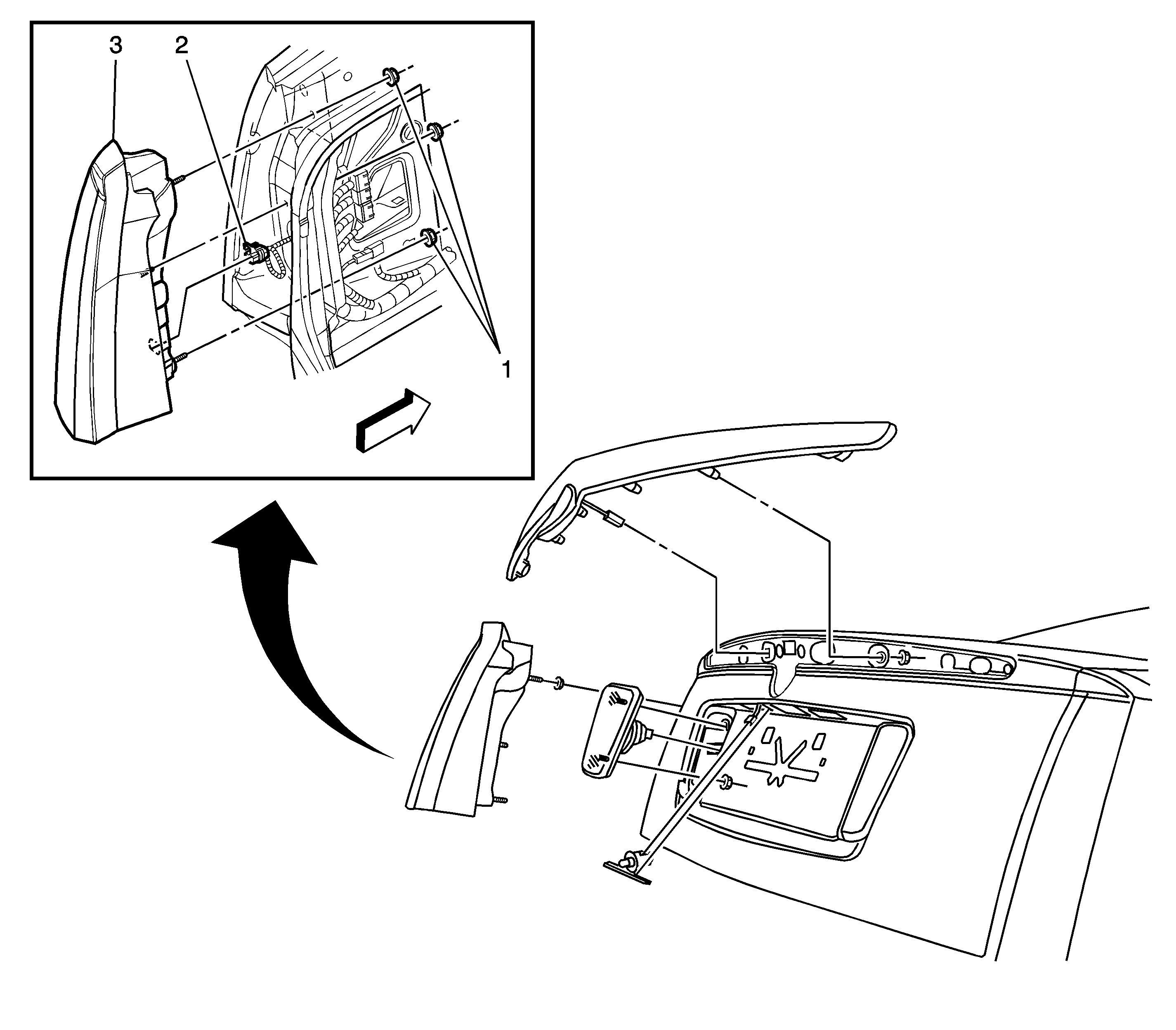 3
2
1