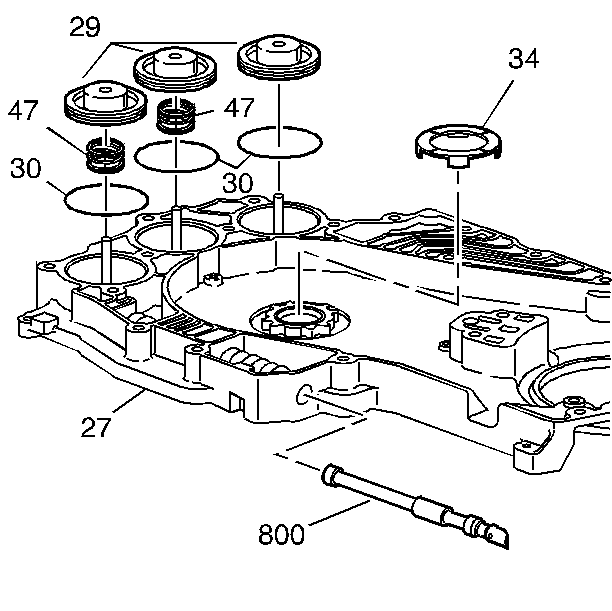 29
34
47
47
30
30
27
800